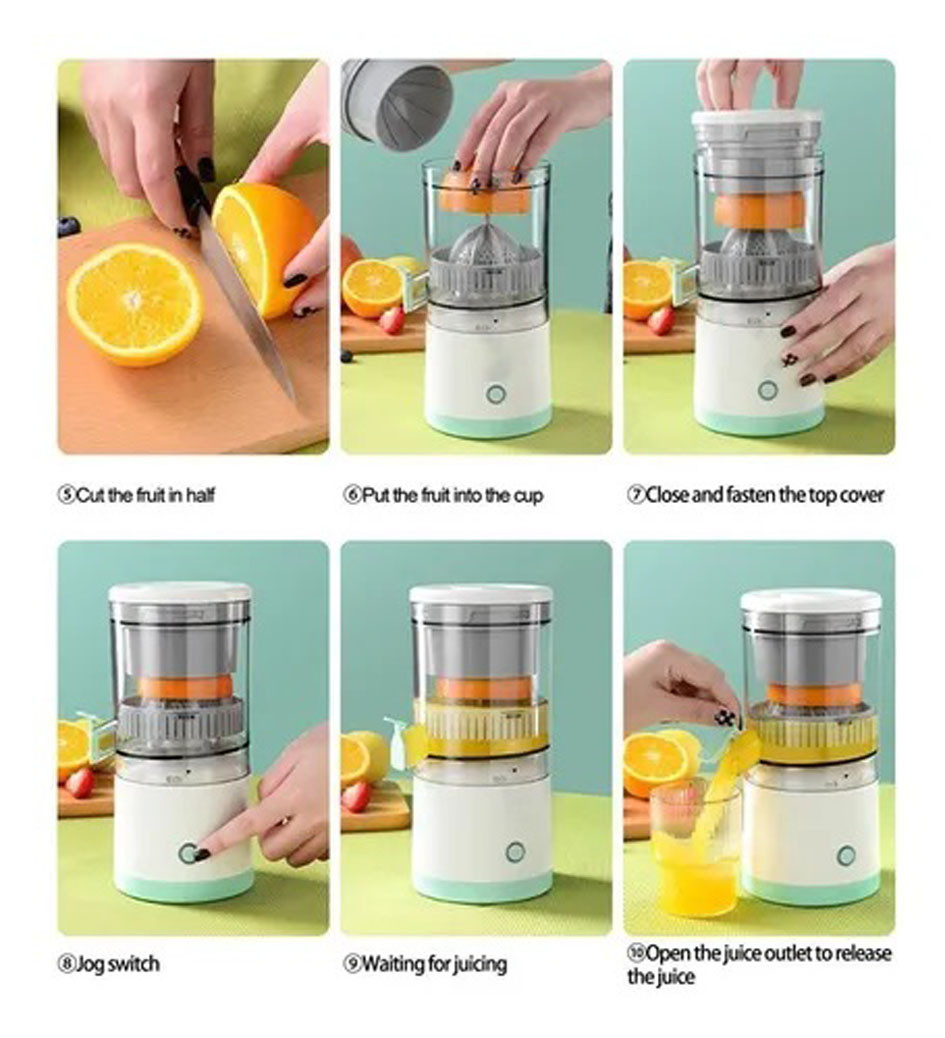 ⑤Cut the fruit in half

⑥Put the fruit into the cup

⑦Close and fasten the top cover

⑧Jog switch

⑨Waiting for juicing

⑩Open the juice outlet to release the juice