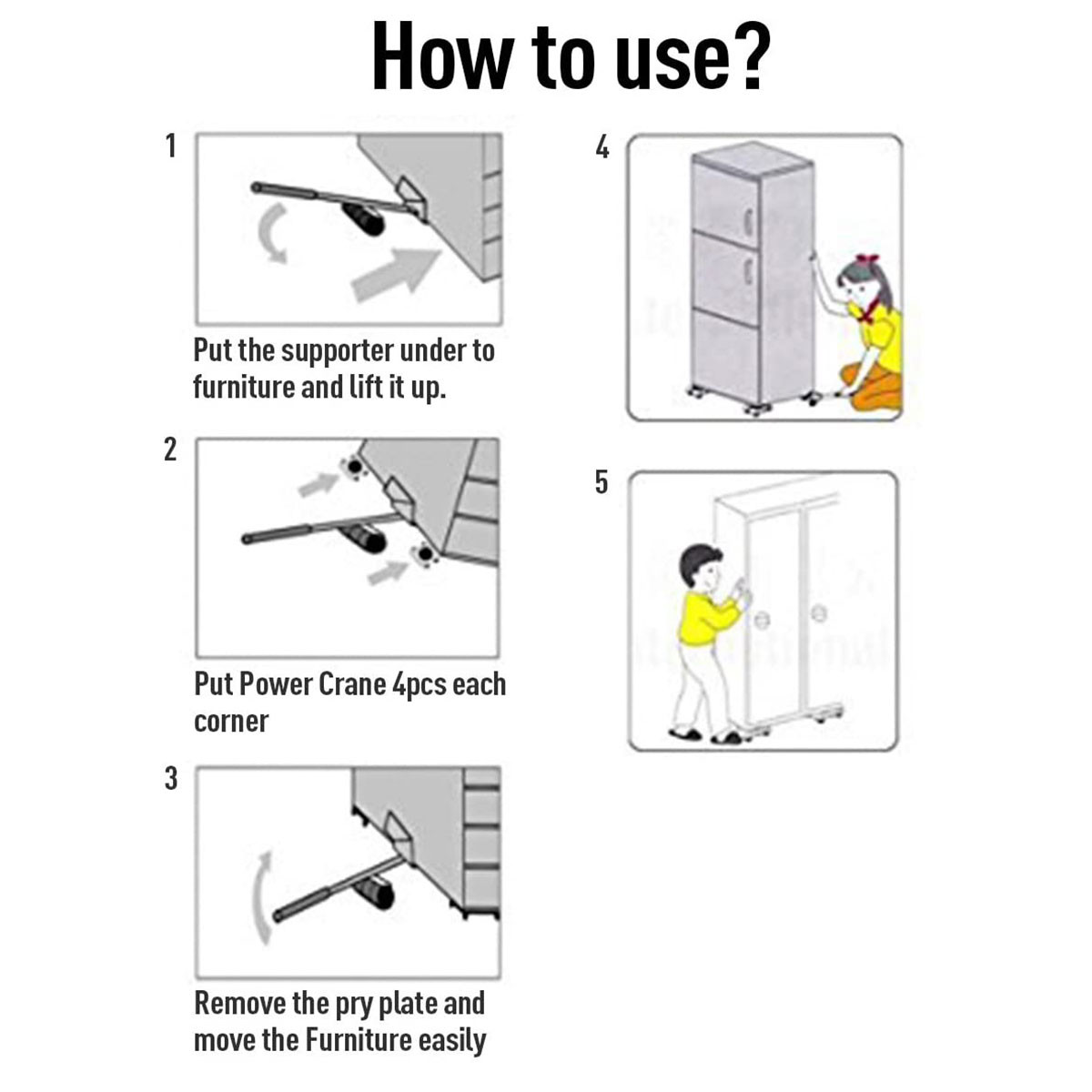 How to use?

1

Put the supporter under to furniture and lift it up.

2

Put Power Crane 4pcs each corner

3

Remove the pry plate and move the Furniture easily

4

5