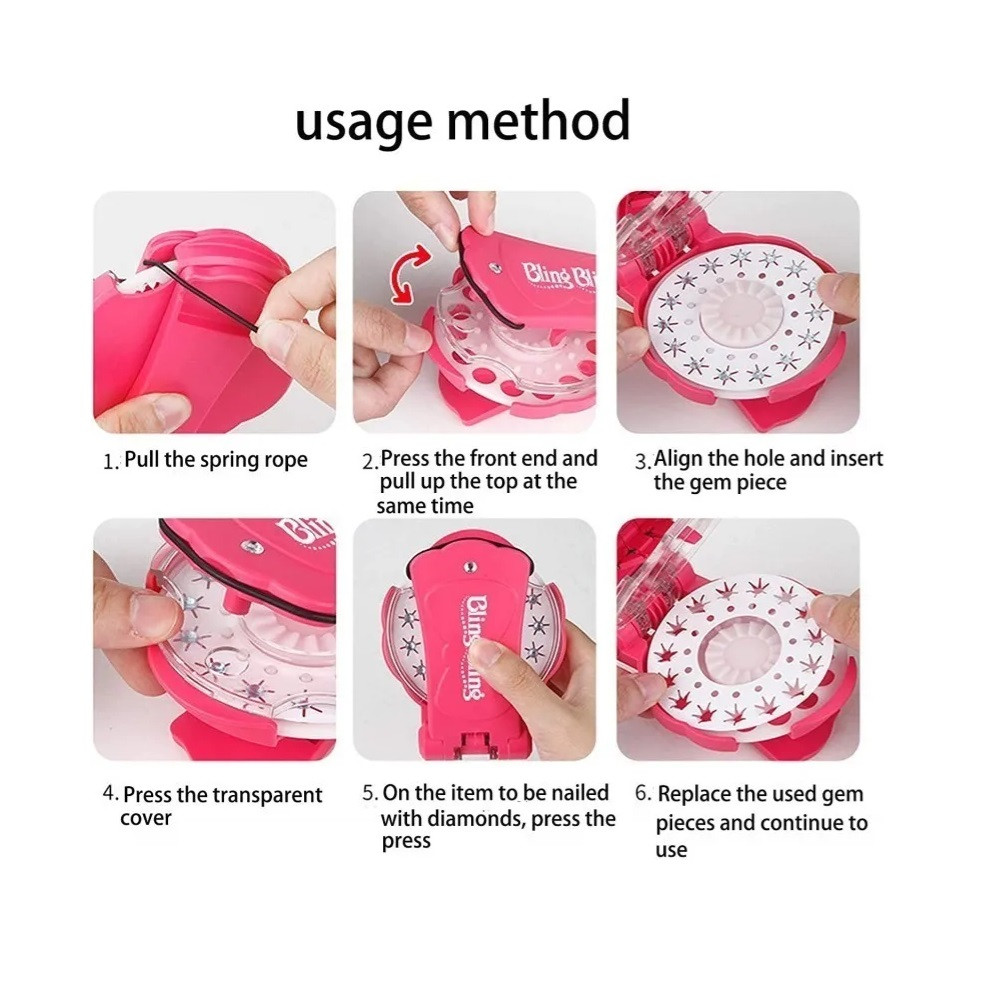 usage method

Bling Bli

1. Pull the spring rope

2. Press the front end and pull up the top at the same time

3. Align the hole and insert the gem piece

Blin

Bling Bling

4. Press the transparent cover

5. On the item to be nailed with diamonds, press the press

6. Replace the used gem pieces and continue to use