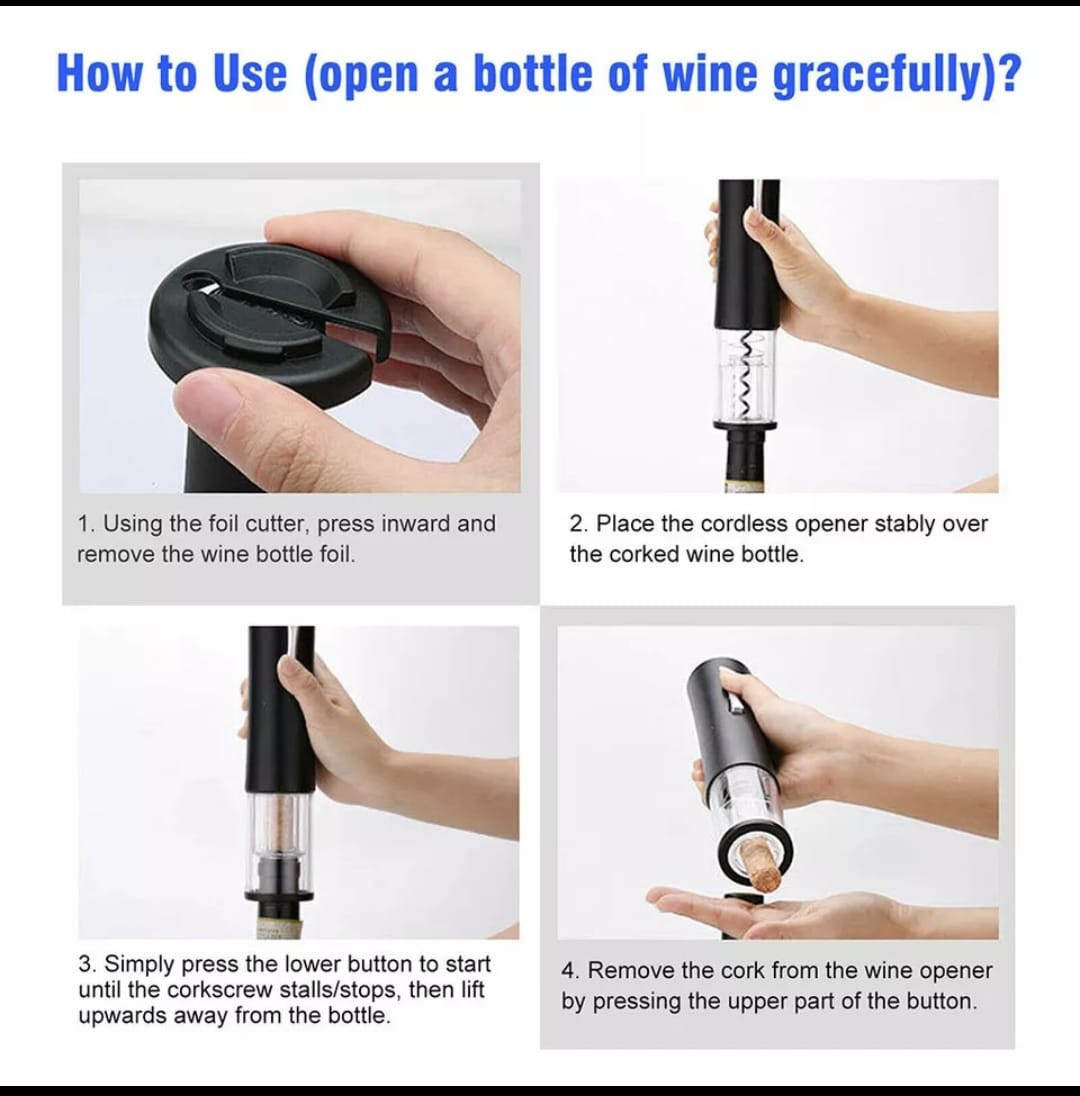 How to Use (open a bottle of wine gracefully)?

1. Using the foil cutter, press inward and remove the wine bottle foil.

2. Place the cordless opener stably over the corked wine bottle.

3. Simply press the lower button to start until the corkscrew stalls/stops, then lift upwards away from the bottle.

4. Remove the cork from the wine opener by pressing the upper part of the button.