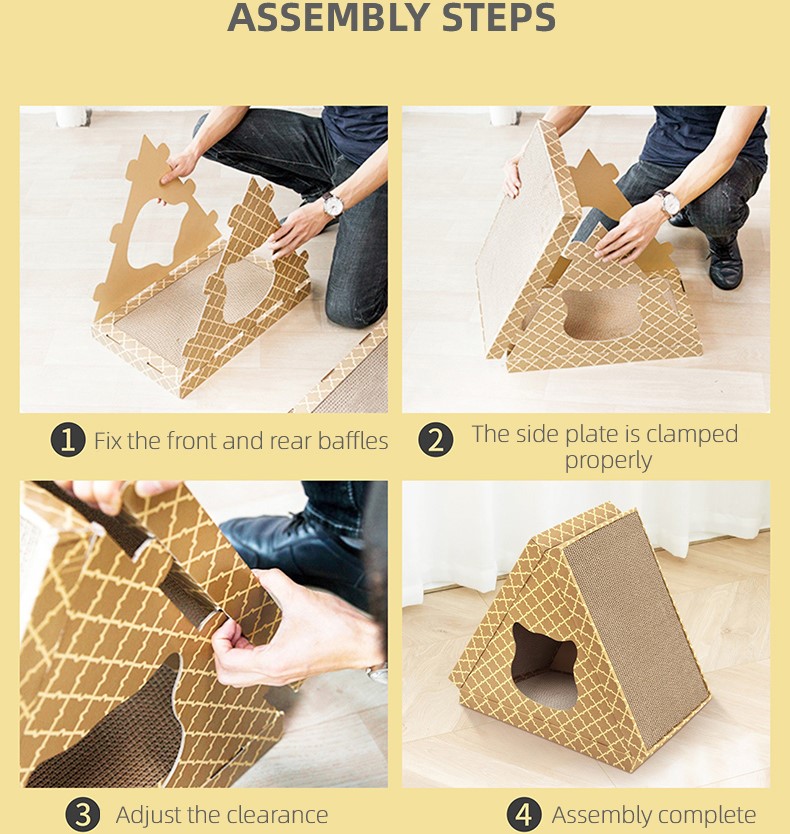 ASSEMBLY STEPS

1 Fix the front and rear baffles

2 The side plate is clamped properly

3 Adjust the clearance

4 Assembly complete