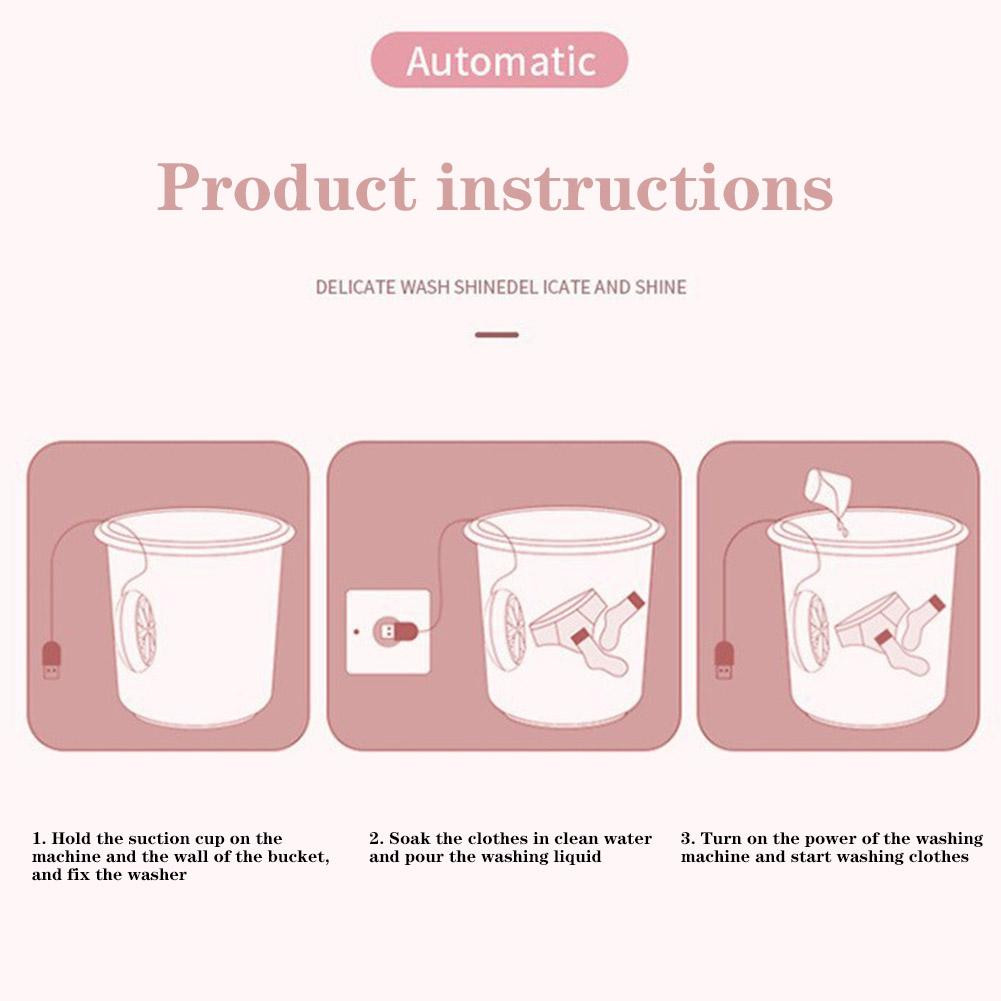 Automatic

Product instructions

DELICATE WASH SHINEDEL ICATE AND SHINE

1. Hold the suction cup on the machine and the wall of the bucket, and fix the washer

2. Soak the clothes in clean water and pour the washing liquid

3. Turn on the power of the washing machine and start washing clothes