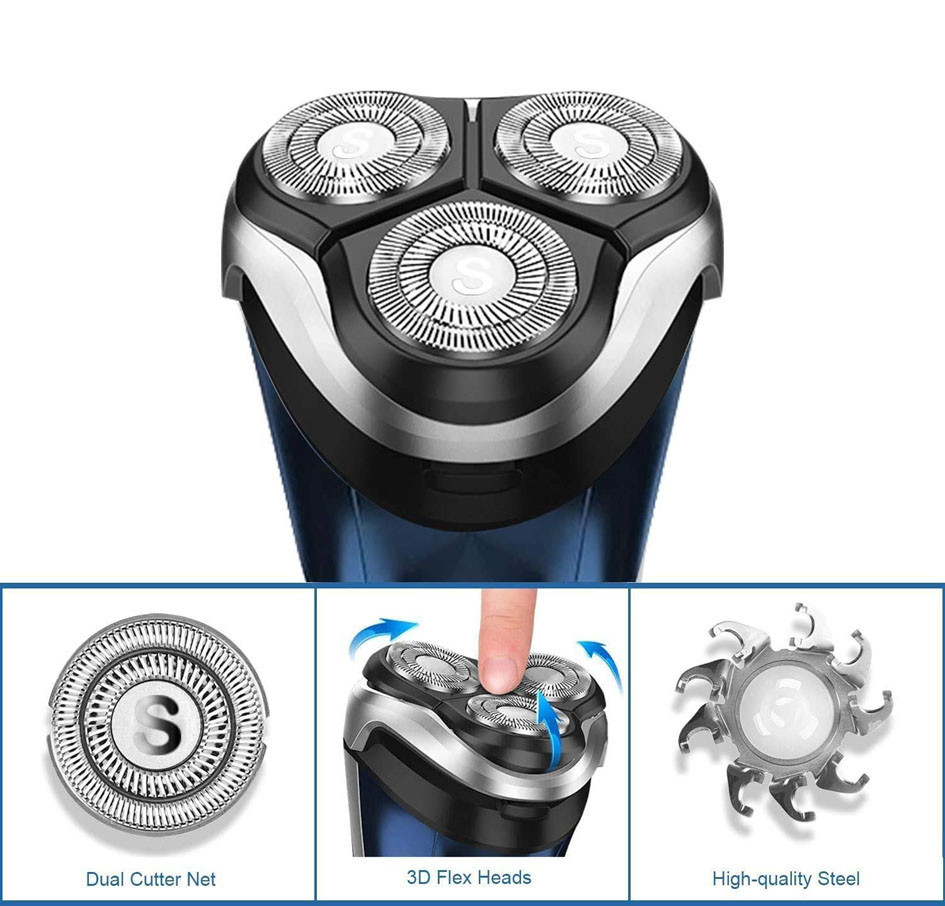 S

S

S

S

Dual Cutter Net

3D Flex Heads

High-quality Steel