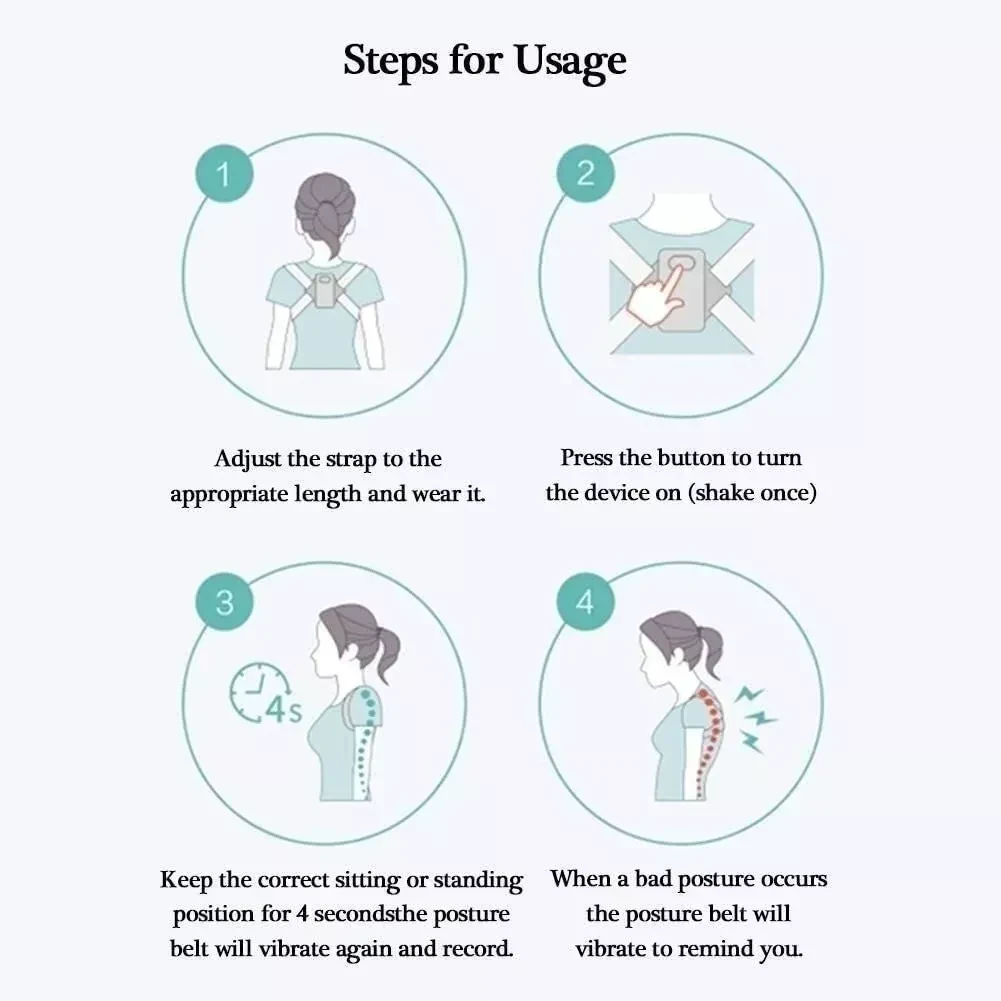 Steps for Usage

1

Adjust the strap to the appropriate length and wear it.

2

Press the button to turn the device on (shake once)

3

4s

Keep the correct sitting or standing position for 4 secondsthe posture belt will vibrate again and record.

4

When a bad posture occurs the posture belt will vibrate to remind you.