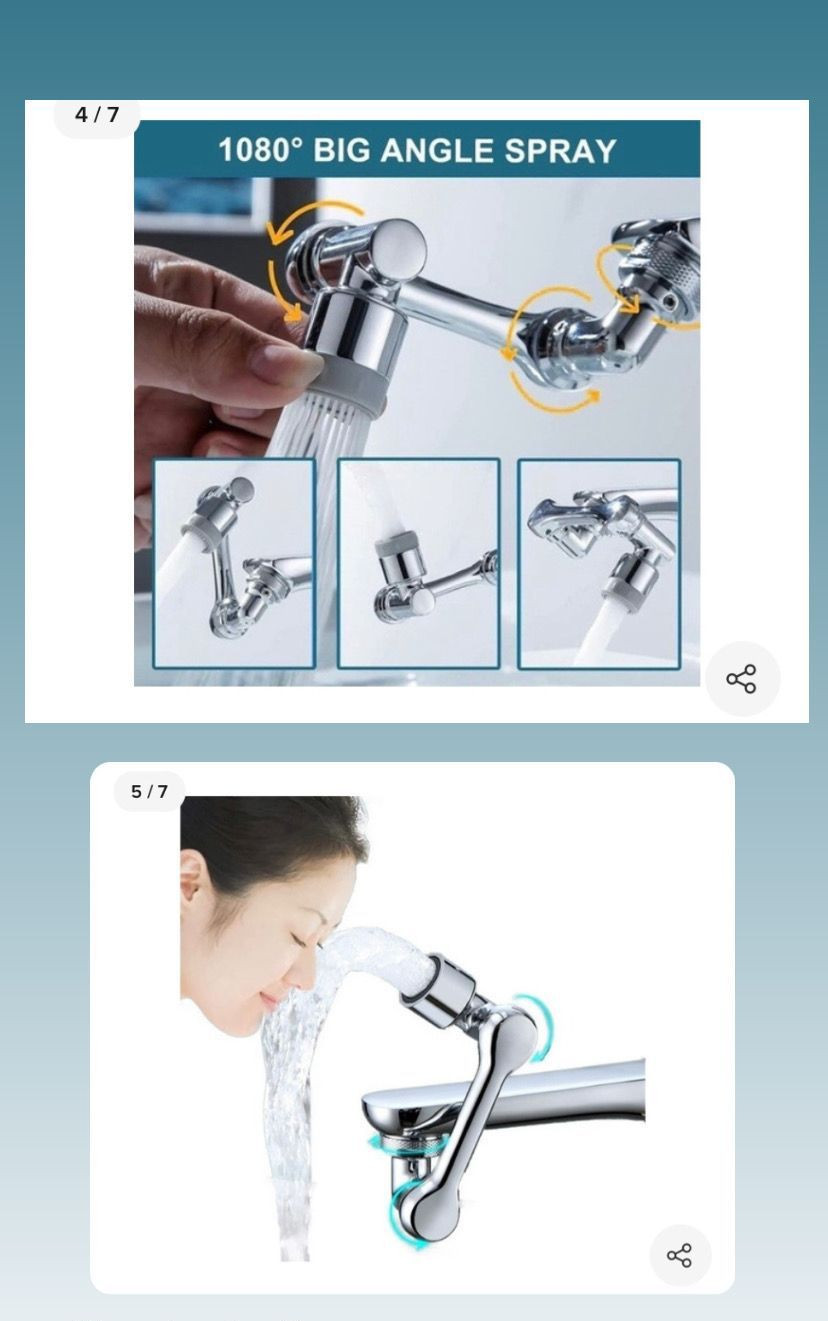 4 / 7

1080° BIG ANGLE SPRAY

5 / 7