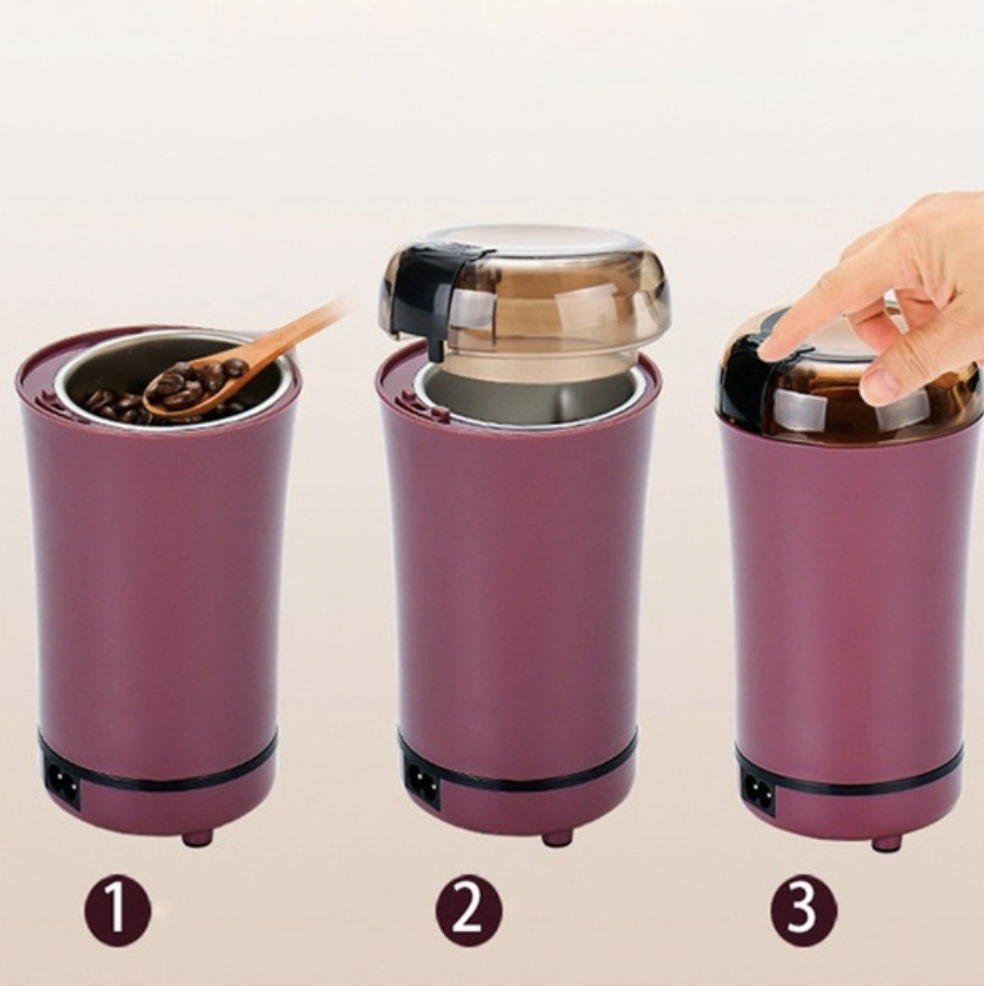 1

2

3