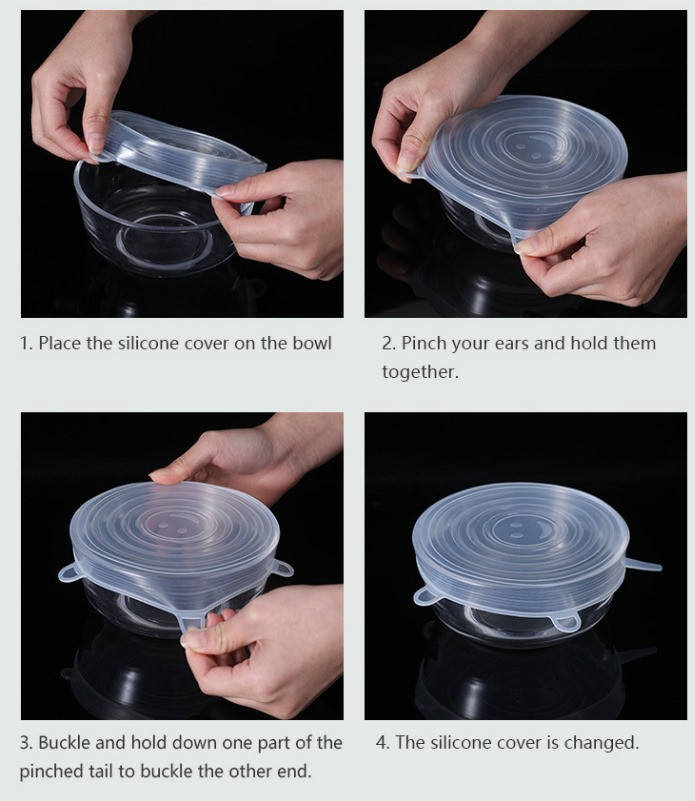 1. Place the silicone cover on the bowl

2. Pinch your ears and hold them together.

3. Buckle and hold down one part of the pinched tail to buckle the other end.

4. The silicone cover is changed.