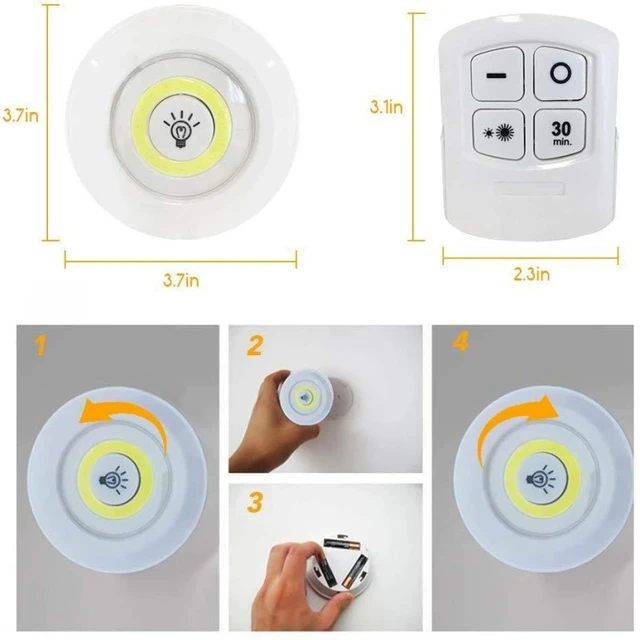 3.7in

3.7in

3.1in

2.3in

30 min.

1

2

3

4