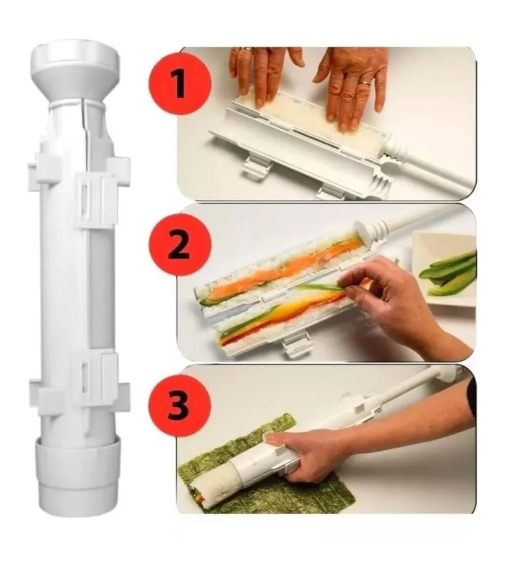 1

2

3