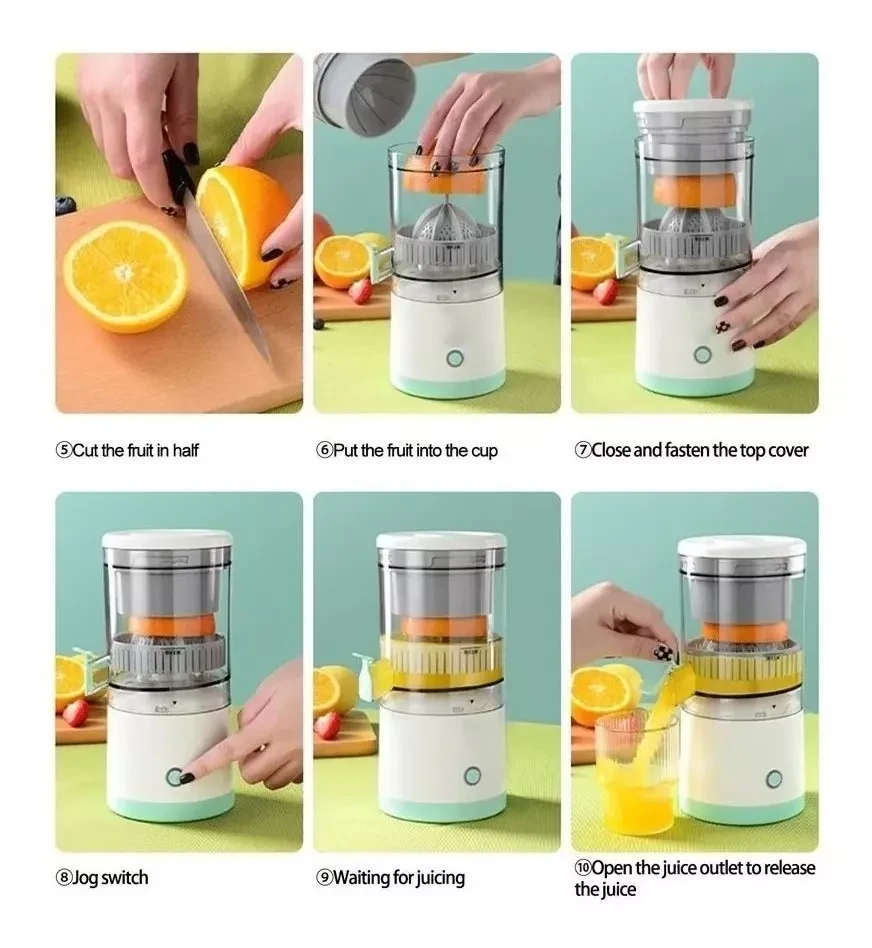 ⑤Cut the fruit in half

⑥Put the fruit into the cup

⑦Close and fasten the top cover

⑧Jog switch

⑨Waiting for juicing

⑩Open the juice outlet to release the juice