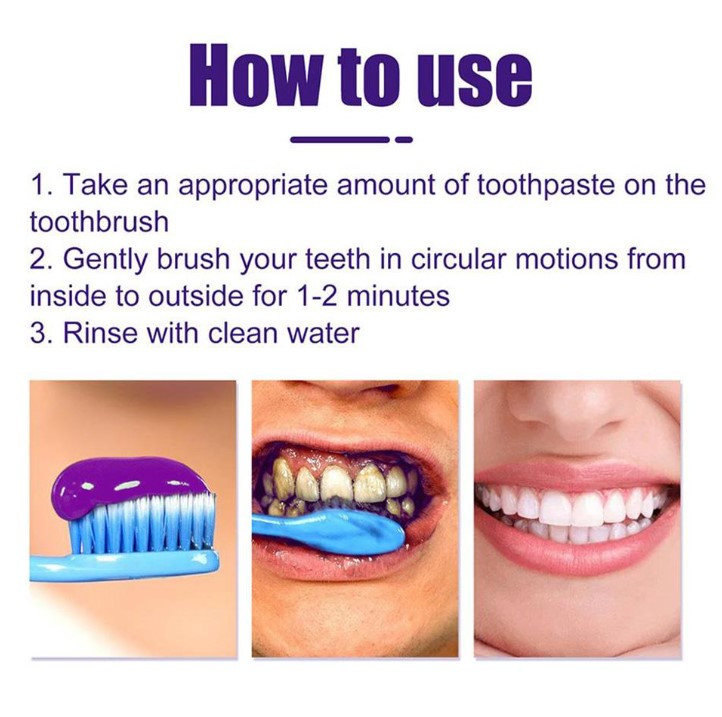 How to use

1. Take an appropriate amount of toothpaste on the toothbrush
2. Gently brush your teeth in circular motions from inside to outside for 1-2 minutes
3. Rinse with clean water