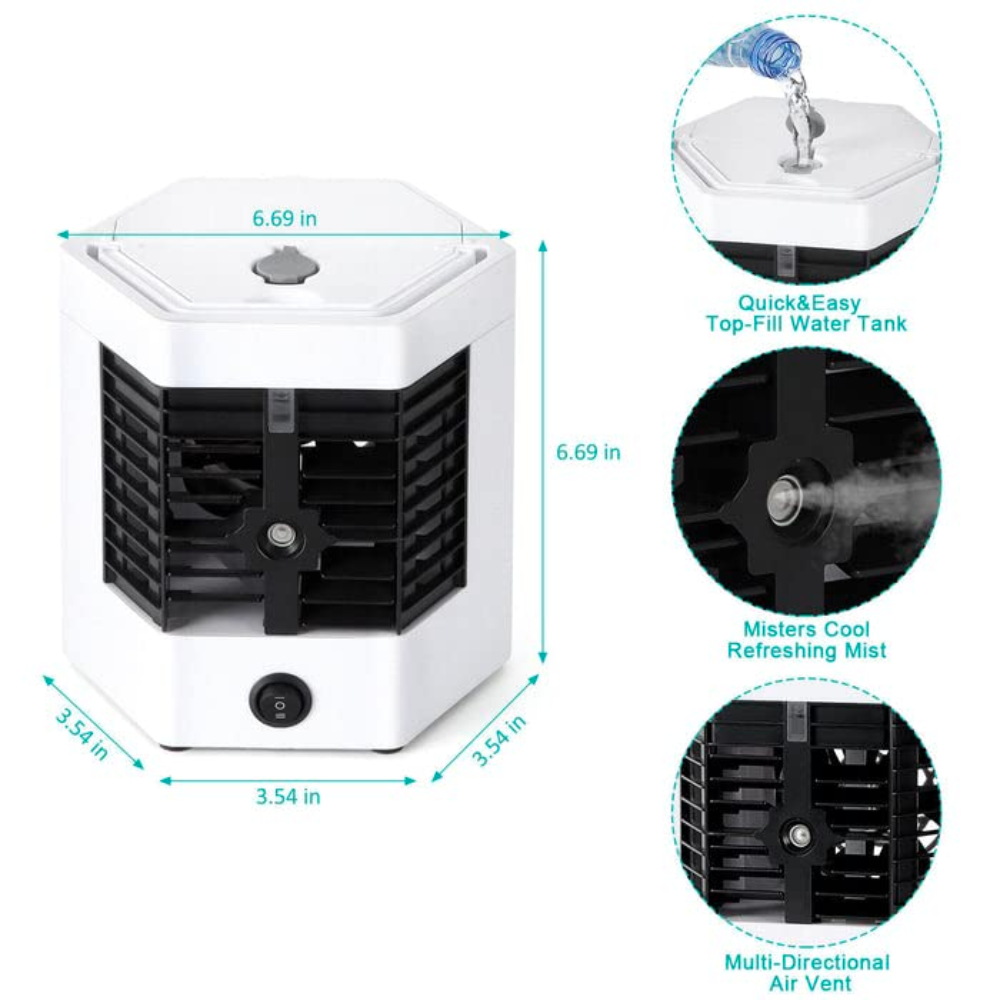 6.69 in

6.69 in

3.54 in

3.54 in

3.54 in

Quick&Easy Top-Fill Water Tank

Misters Cool Refreshing Mist

Multi-Directional Air Vent