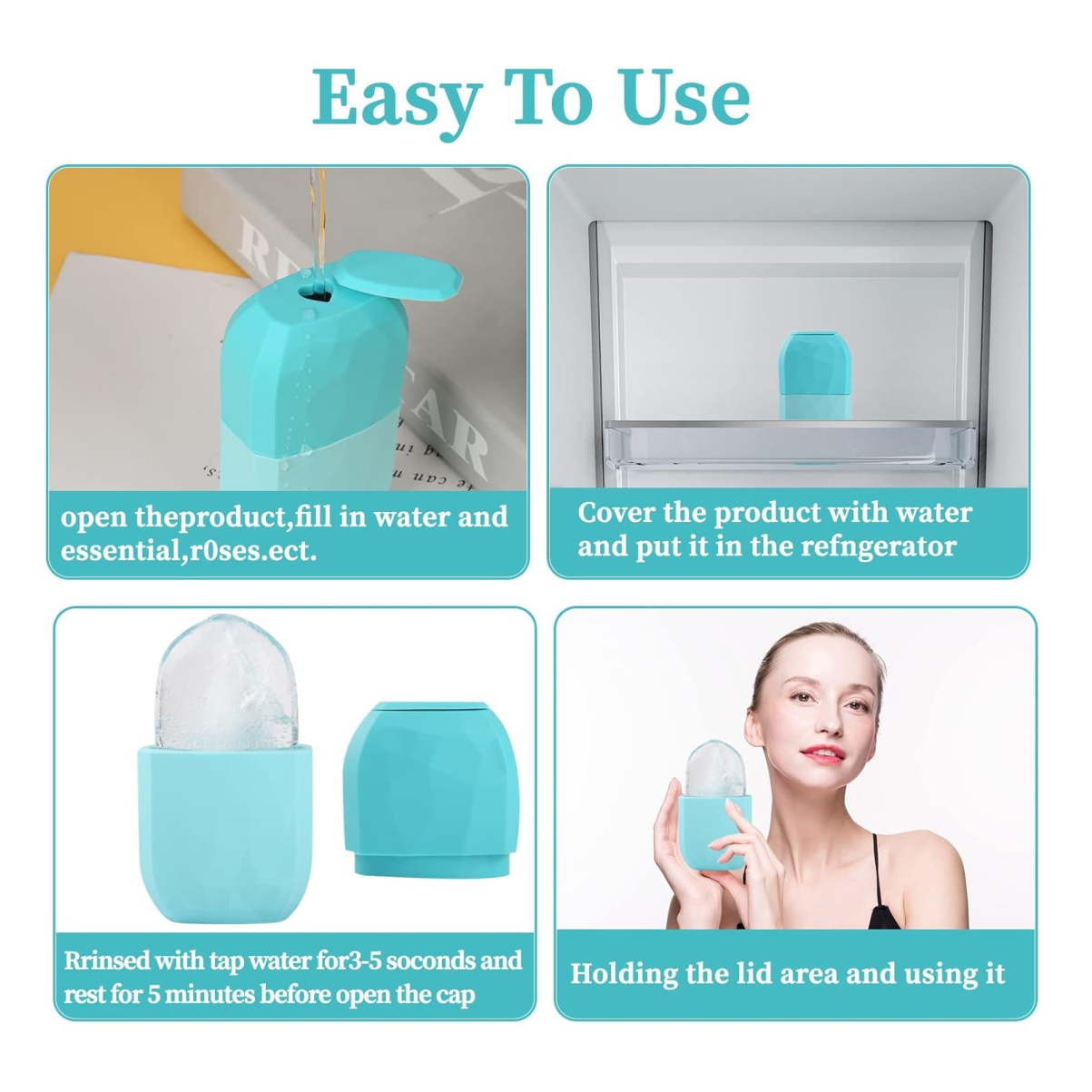 Easy To Use

open theproduct,fill in water and essential,r0ses.ect.

Cover the product with water and put it in the refngerator

Rrinsed with tap water for3-5 soconds and rest for 5 minutes before open the cap

Holding the lid area and using it