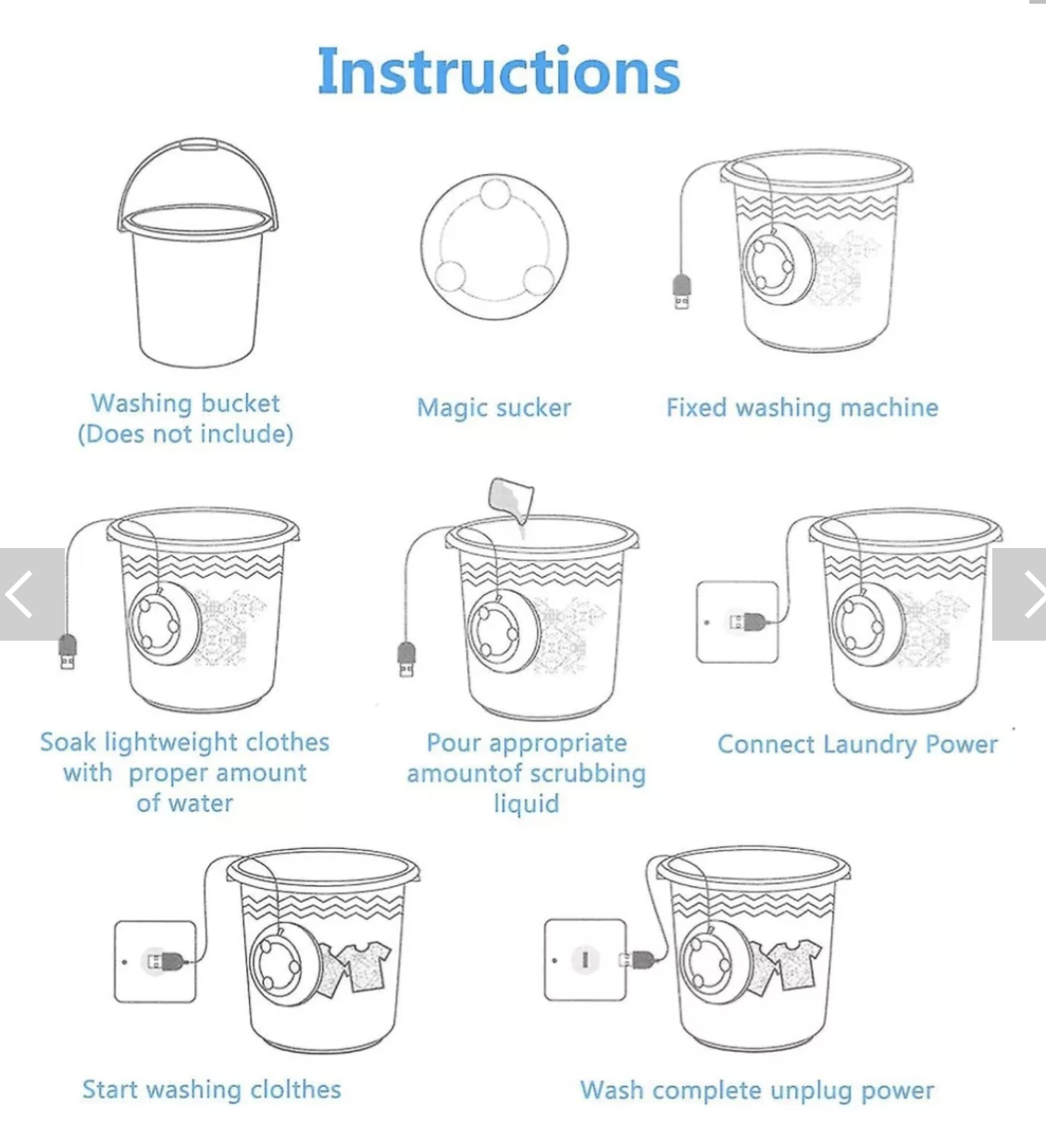 Instructions

Washing bucket
(Does not include)

Magic sucker

Fixed washing machine

Soak lightweight clothes with proper amount of water

Pour appropriate amountof scrubbing liquid

Connect Laundry Power

Start washing clolthes

Wash complete unplug power