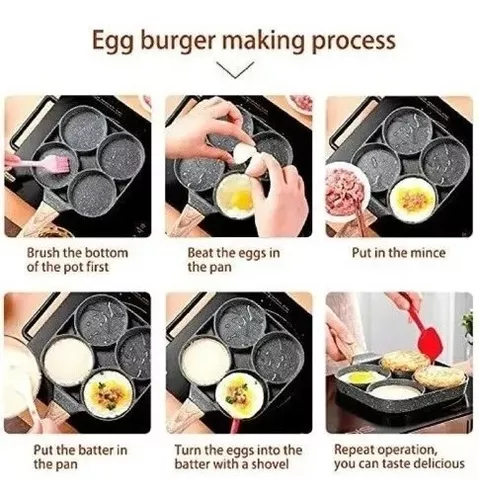 Egg burger making process

Brush the bottom of the pot first

Beat the eggs in the pan

Put in the mince

Put the batter in the pan

Turn the eggs into the batter with a shovel

Repeat operation, you can taste delicious