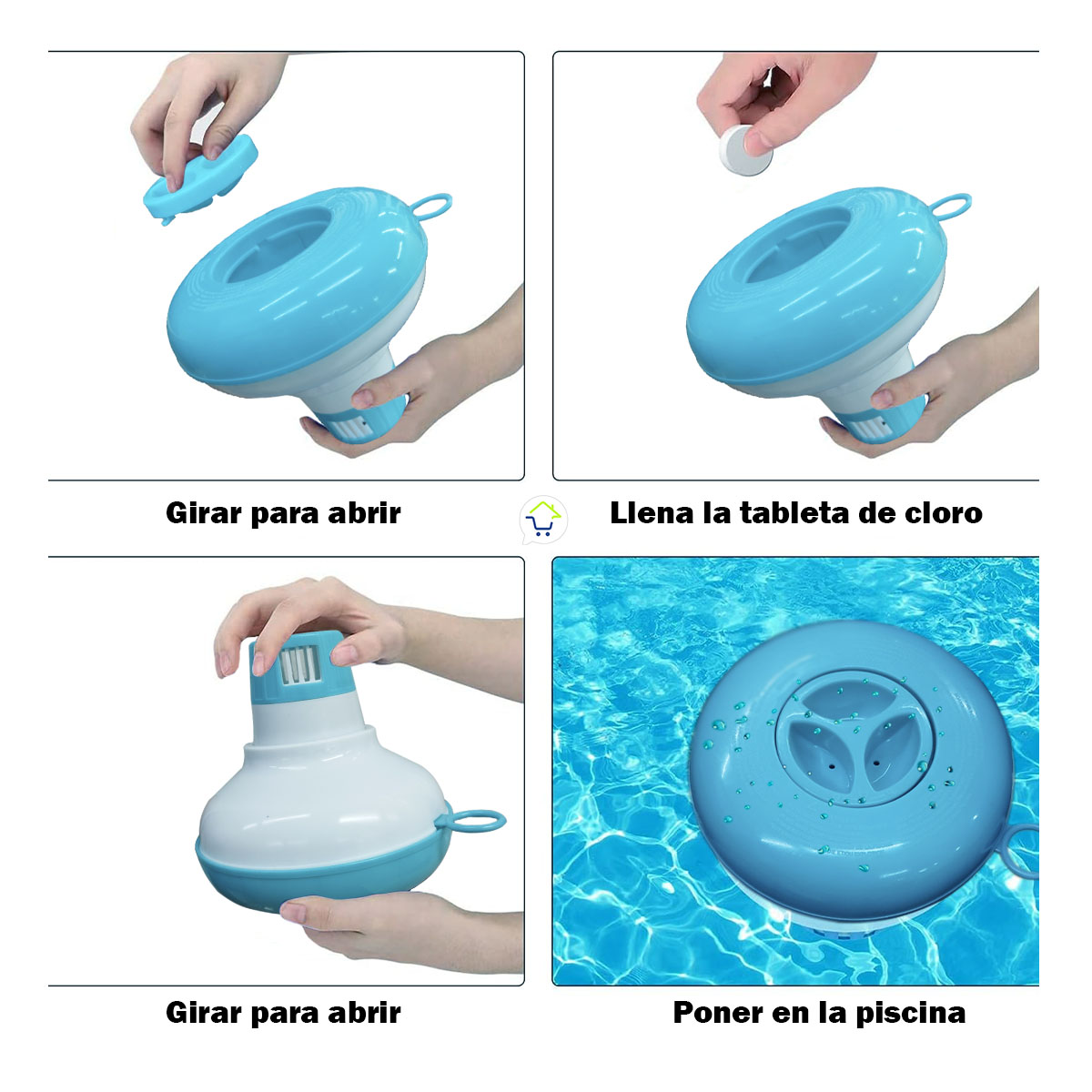 Girar para abrir

Llena la tableta de cloro

Girar para abrir

Poner en la piscina