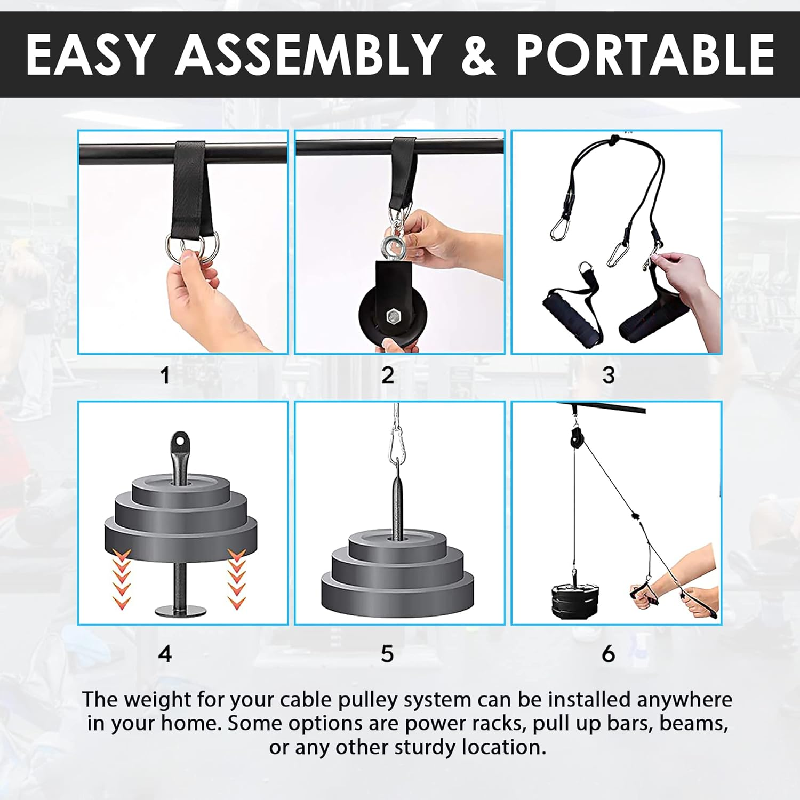 EASY ASSEMBLY & PORTABLE

1

2

3

4

5

6

The weight for your cable pulley system can be installed anywhere in your home. Some options are power racks, pull up bars, beams, or any other sturdy location.