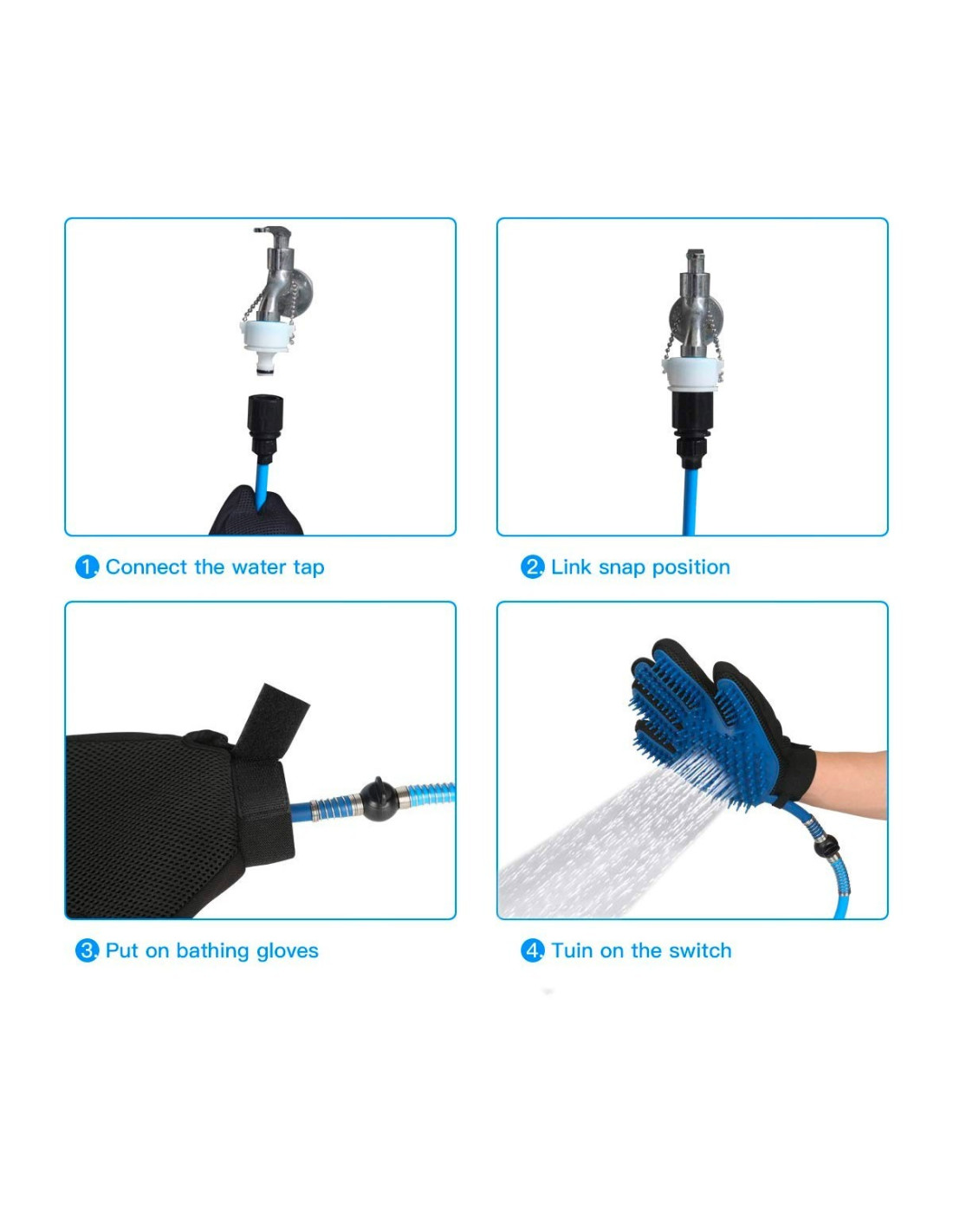 1. Connect the water tap

2. Link snap position

3. Put on bathing gloves

4. Tuin on the switch