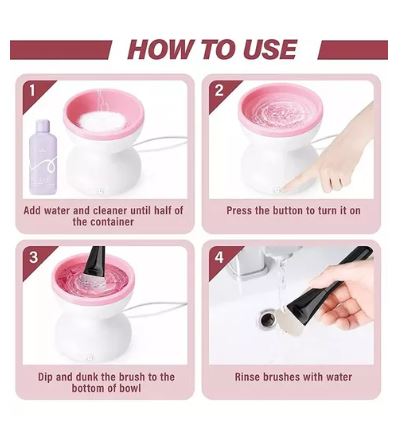 HOW TO USE

1

Add water and cleaner until half of the container

2

Press the button to turn it on

3

Dip and dunk the brush to the bottom of bowl

4

Rinse brushes with water