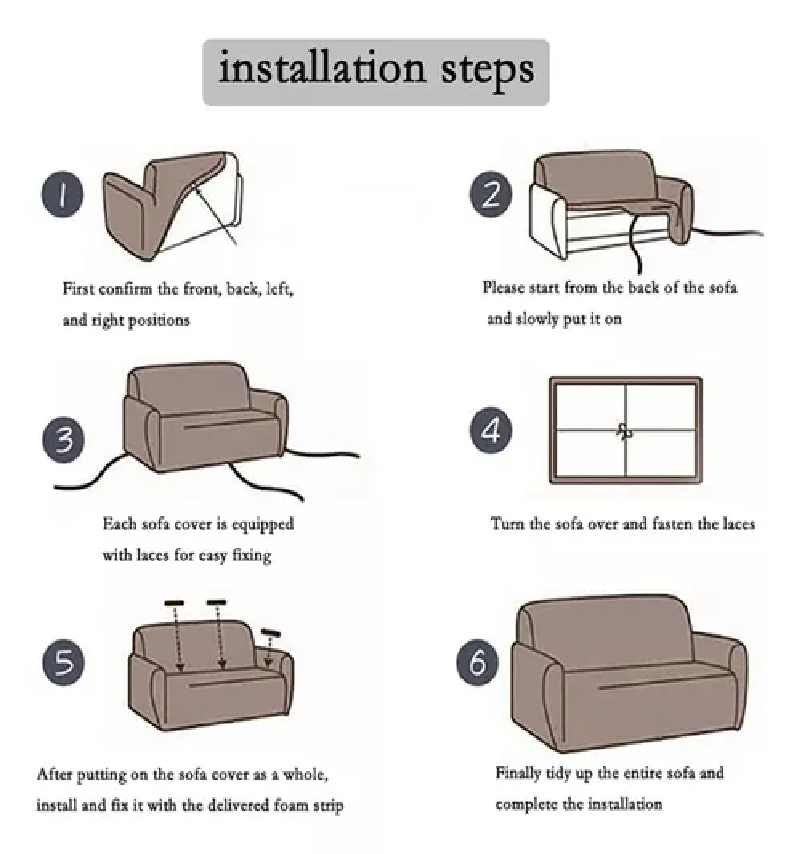 installation steps

1

First confirm the front, back, left, and right positions

2

Please start from the back of the sofa and slowly put it on

3

Each sofa cover is equipped with laces for easy fixing

4

Turn the sofa over and fasten the laces

5

After putting on the sofa cover as a whole, install and fix it with the delivered foam strip

6

Finally tidy up the entire sofa and complete the installation