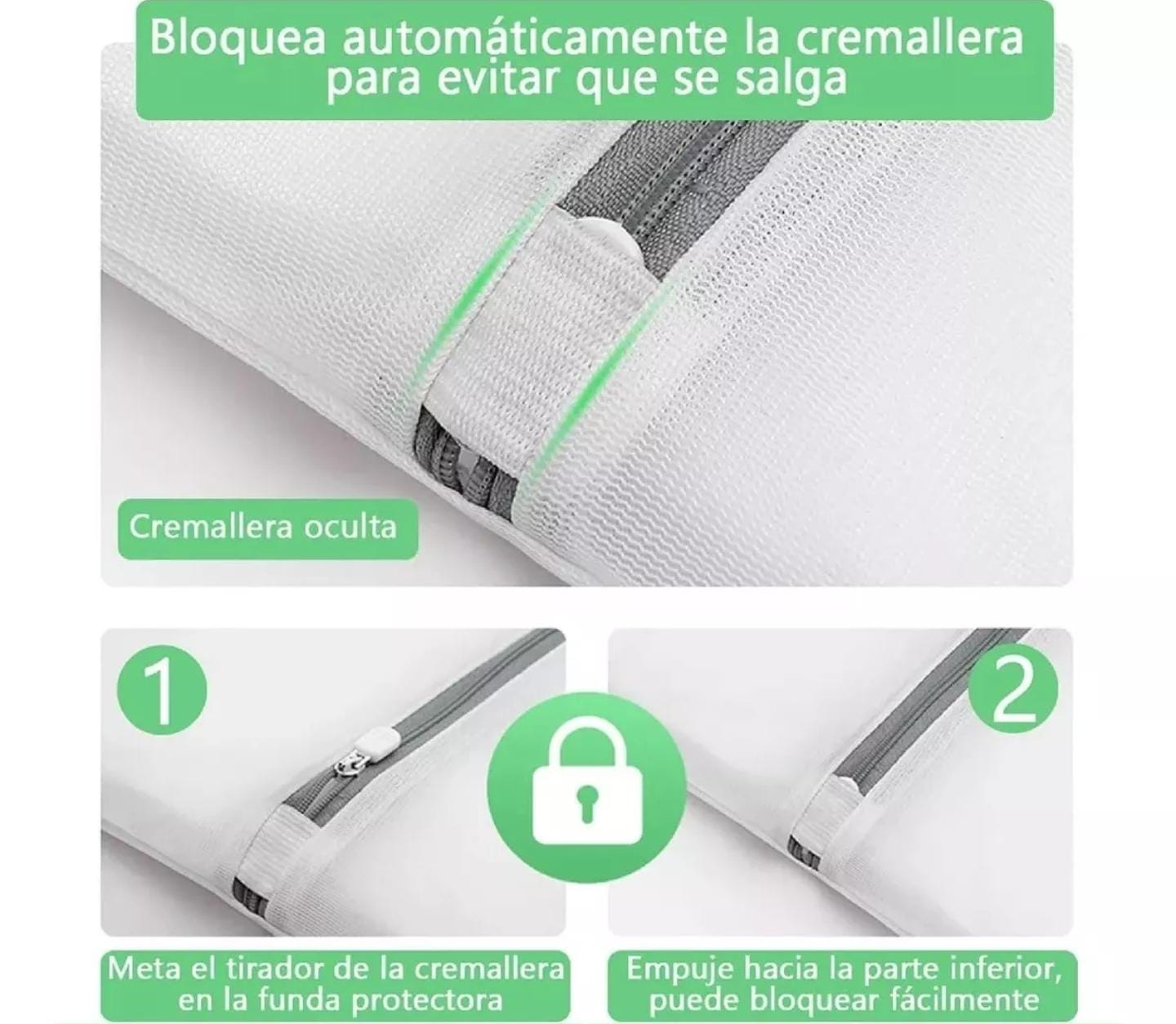 Bloquea automáticamente la cremallera para evitar que se salga

Cremallera oculta

1

2

Meta el tirador de la cremallera en la funda protectora

Empuje hacia la parte inferior, puede bloquear fácilmente