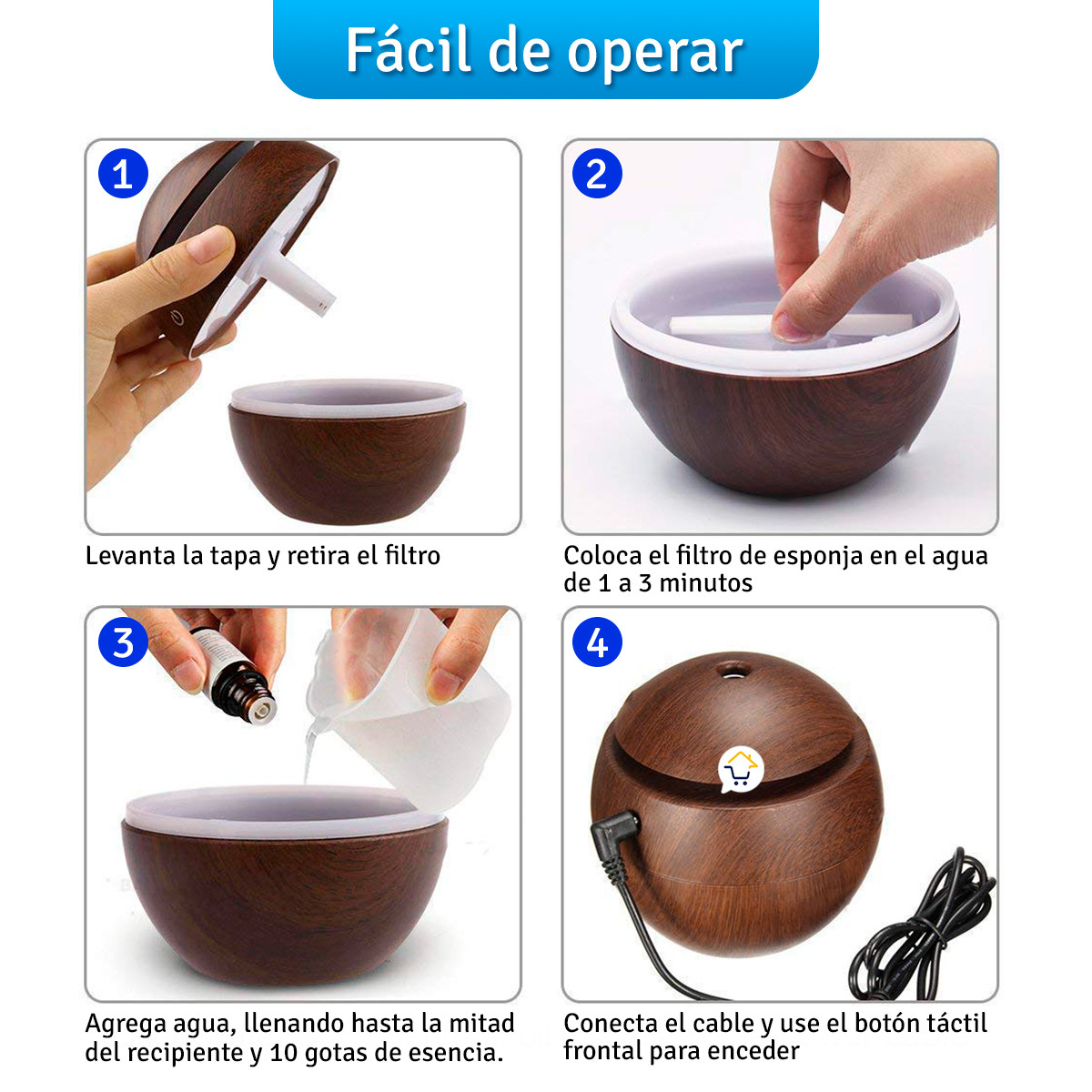 Fácil de operar

1

Levanta la tapa y retira el filtro

2

Coloca el filtro de esponja en el agua de 1 a 3 minutos

3

Agrega agua, llenando hasta la mitad del recipiente y 10 gotas de esencia.

4

Conecta el cable y use el botón táctil frontal para enceder