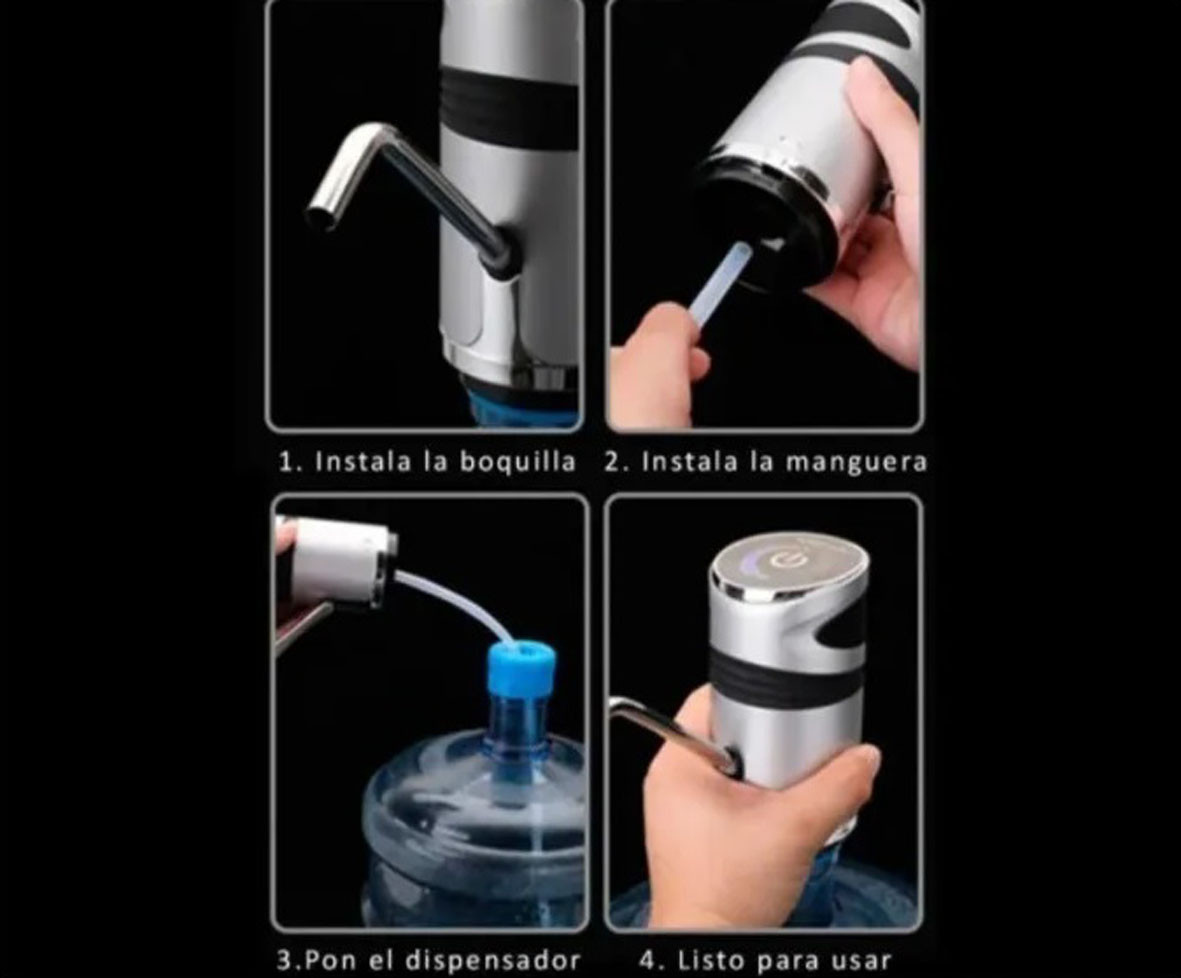 1. Instala la boquilla

2. Instala la manguera

3.Pon el dispensador

4. Listo para usar