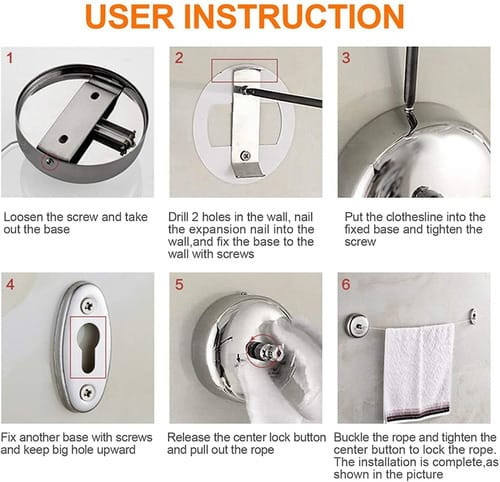 USER INSTRUCTION

1

Loosen the screw and take out the base

2

Drill 2 holes in the wall, nail the expansion nail into the wall,and fix the base to the wall with screws

3

Put the clothesline into the fixed base and tighten the screw

4

Fix another base with screws and keep big hole upward

5

Release the center lock button and pull out the rope

6

Buckle the rope and tighten the center button to lock the rope. The installation is complete,as shown in the picture