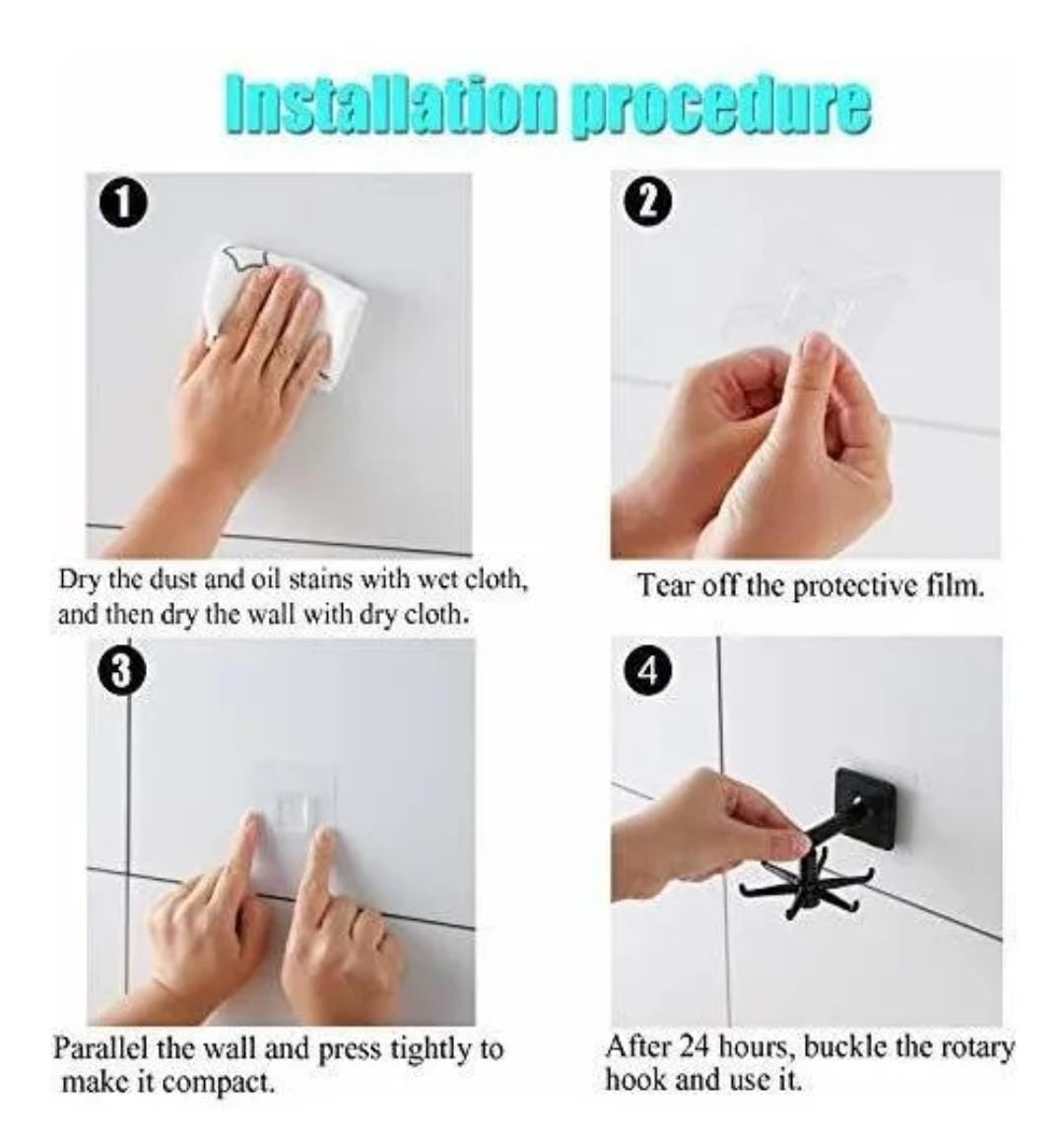 Installation procedure

1

Dry the dust and oil stains with wet cloth, and then dry the wall with dry cloth.

2

Tear off the protective film.

3

Parallel the wall and press tightly to make it compact.

4

After 24 hours, buckle the rotary hook and use it.