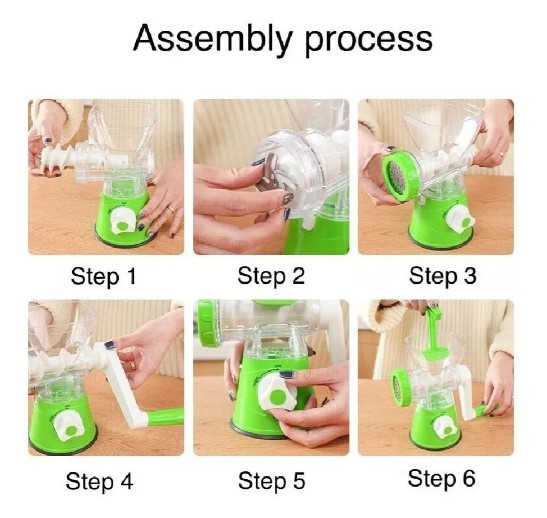 Assembly process

Step 1

Step 2

Step 3

Step 4

Step 5

Step 6