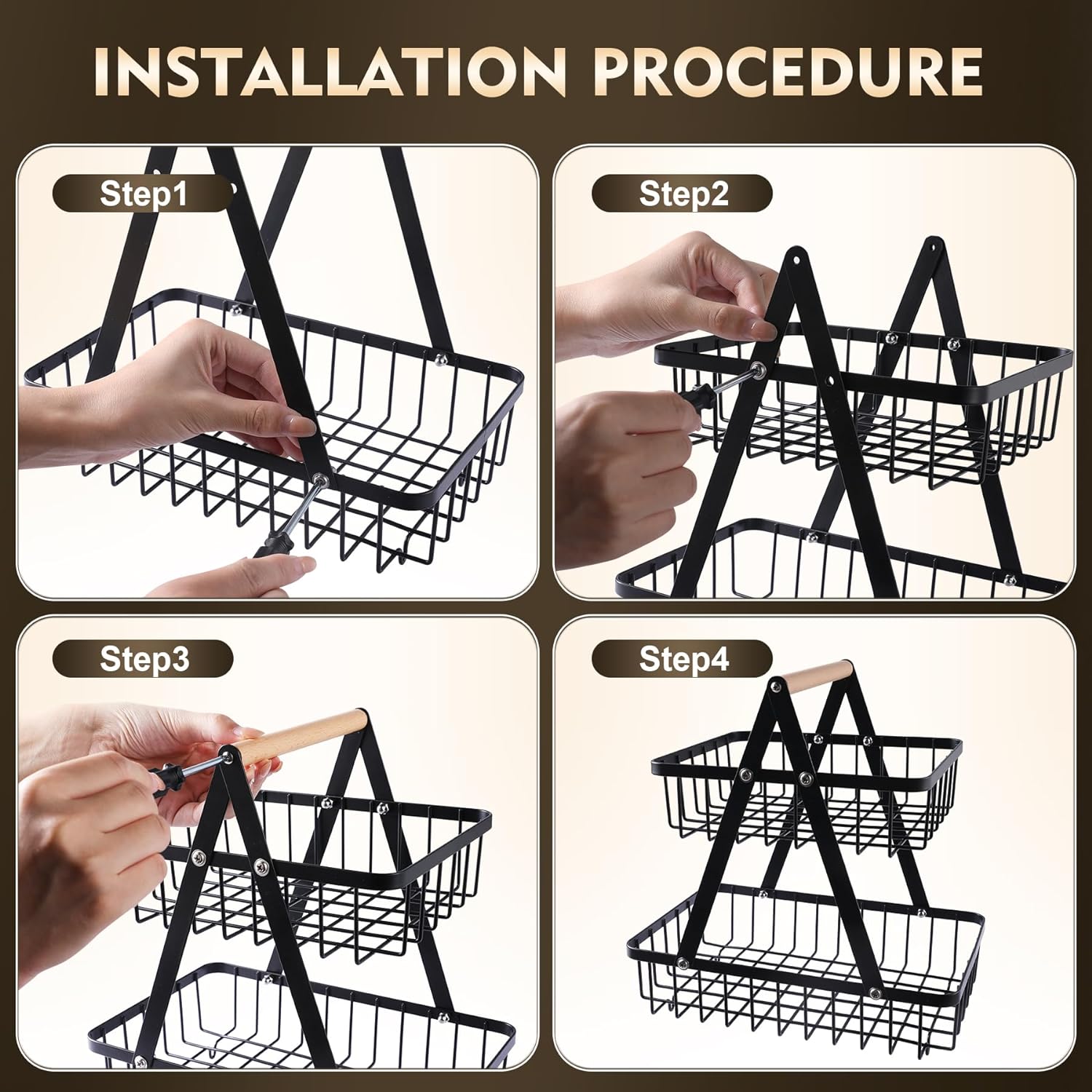 INSTALLATION PROCEDURE

Step1

Step2

Step3

Step4