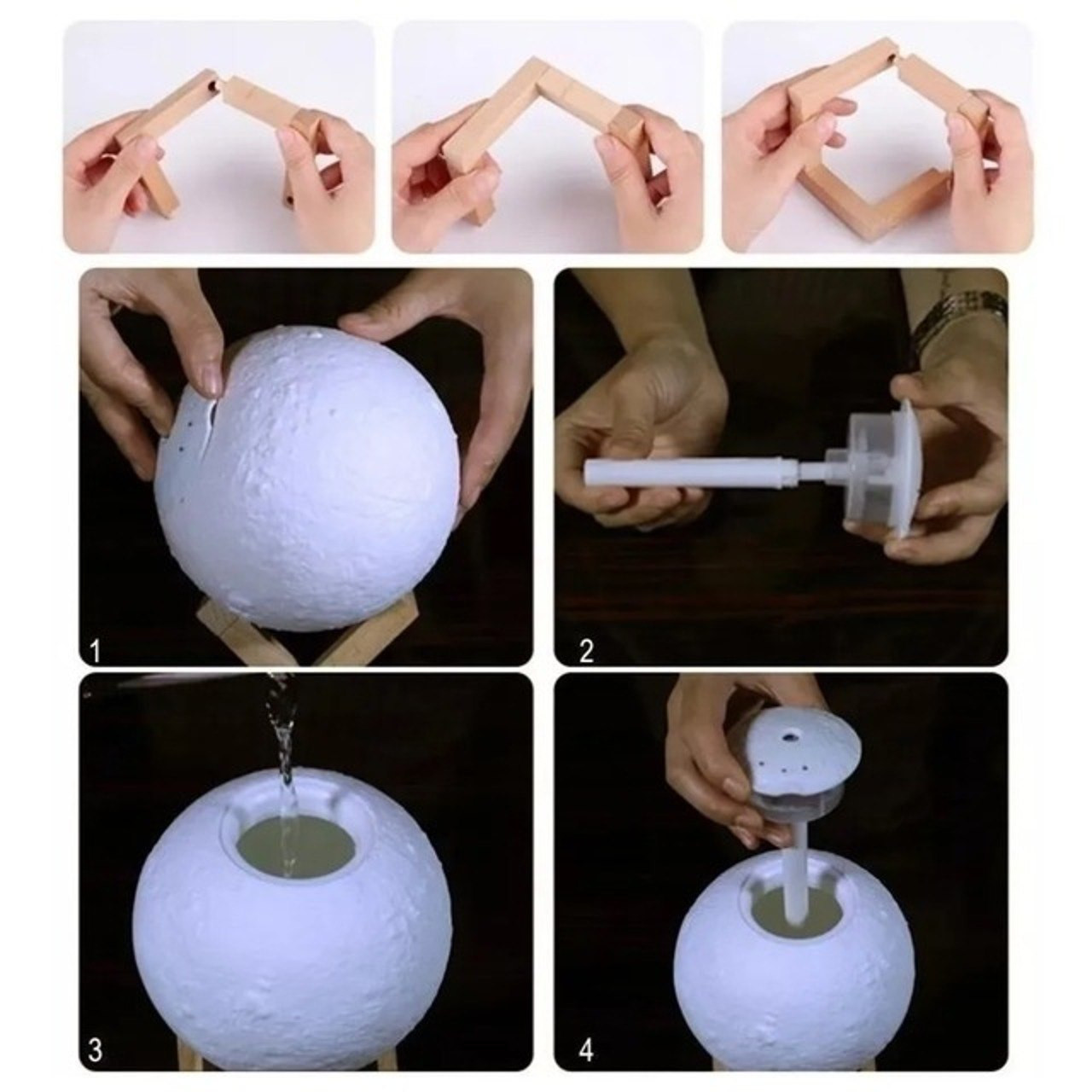 1

2

3

4