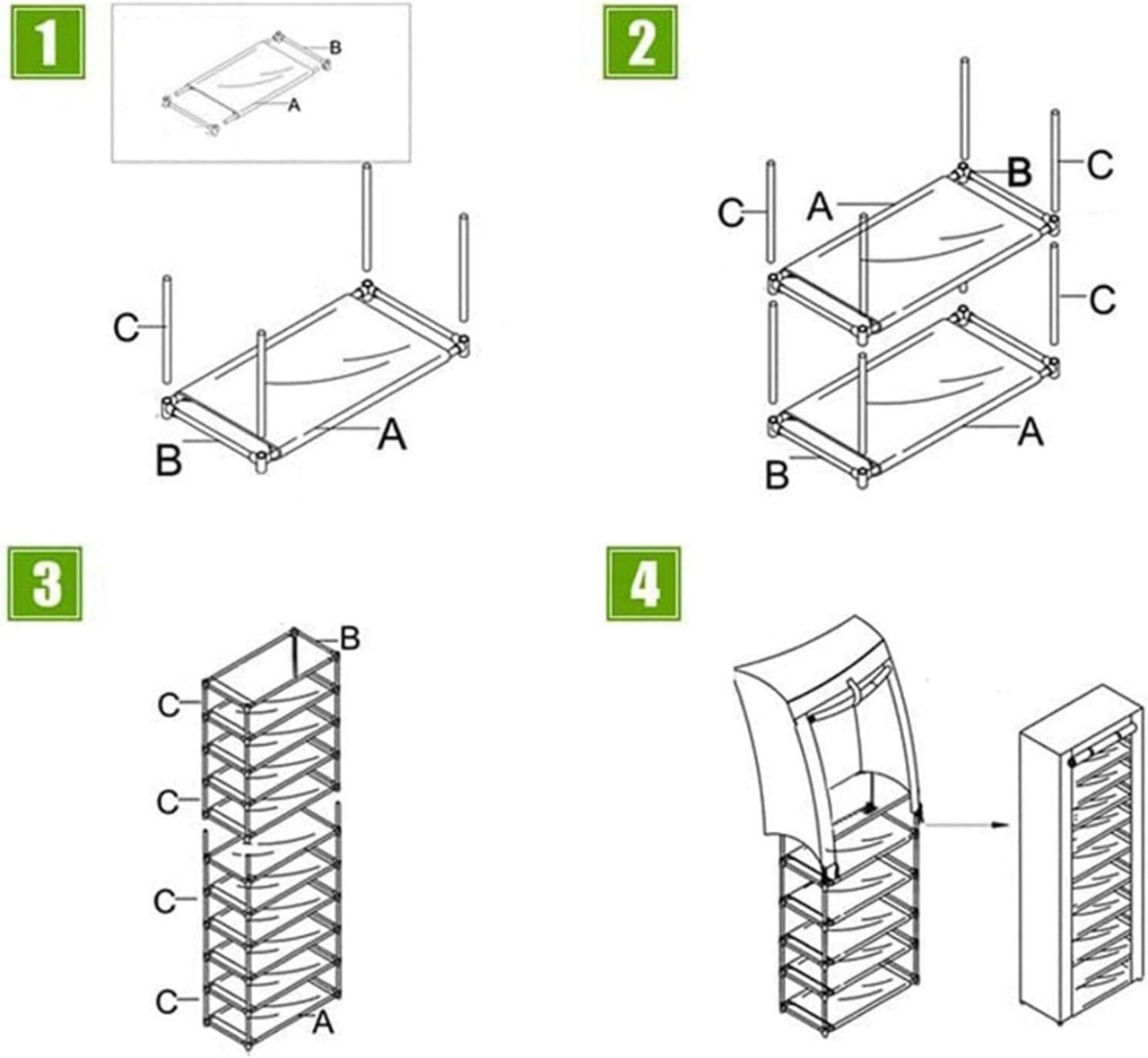 1

B

A

C

B

A

2

C

A

B

C

C

B

A

3

B

C

C

C

C

A

4