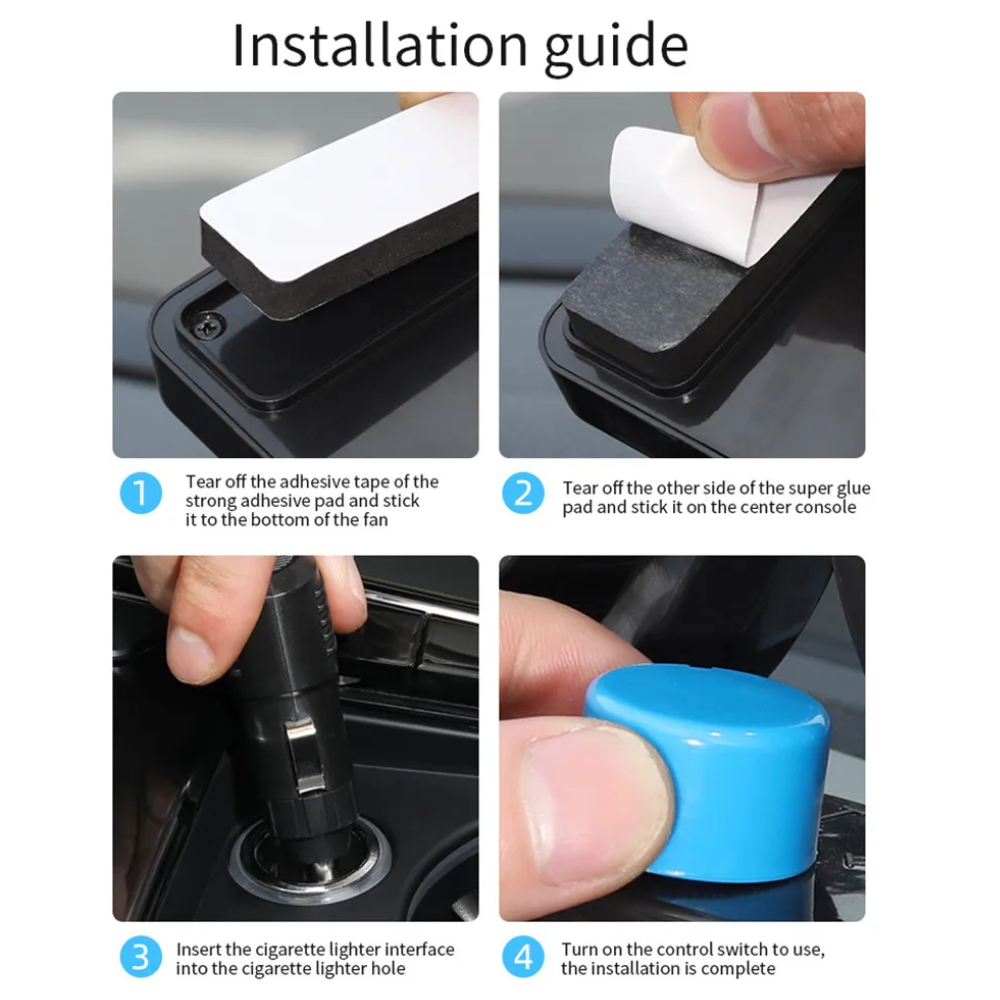 Installation guide

1 Tear off the adhesive tape of the strong adhesive pad and stick it to the bottom of the fan

2 Tear off the other side of the super glue pad and stick it on the center console

3 Insert the cigarette lighter interface into the cigarette lighter hole

4 Turn on the control switch to use, the installation is complete