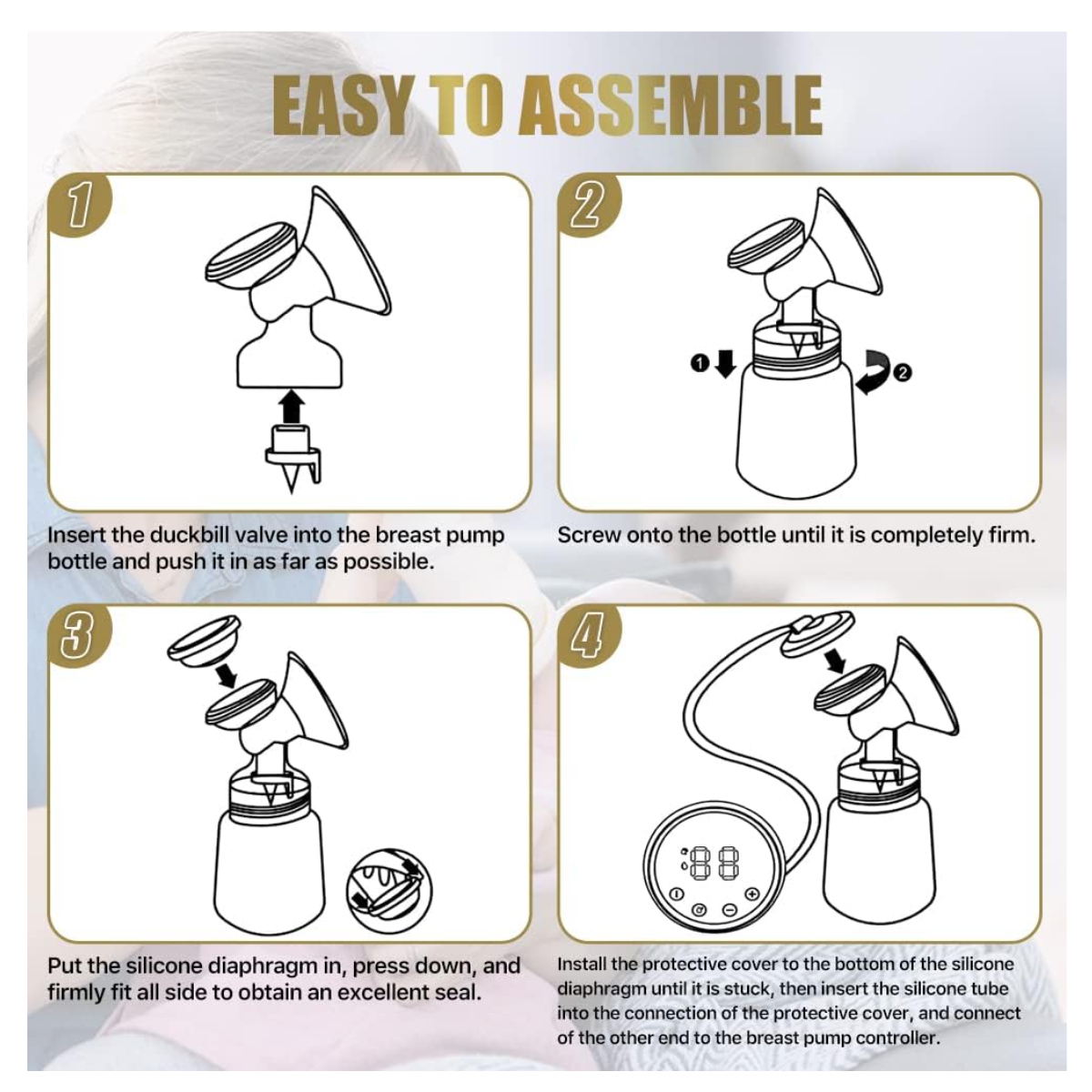 EASY TO ASSEMBLE

1

Insert the duckbill valve into the breast pump bottle and push it in as far as possible.

2

1 2

Screw onto the bottle until it is completely firm.

3

Put the silicone diaphragm in, press down, and firmly fit all side to obtain an excellent seal.

4

88

Install the protective cover to the bottom of the silicone diaphragm until it is stuck, then insert the silicone tube into the connection of the protective cover, and connect of the other end to the breast pump controller.