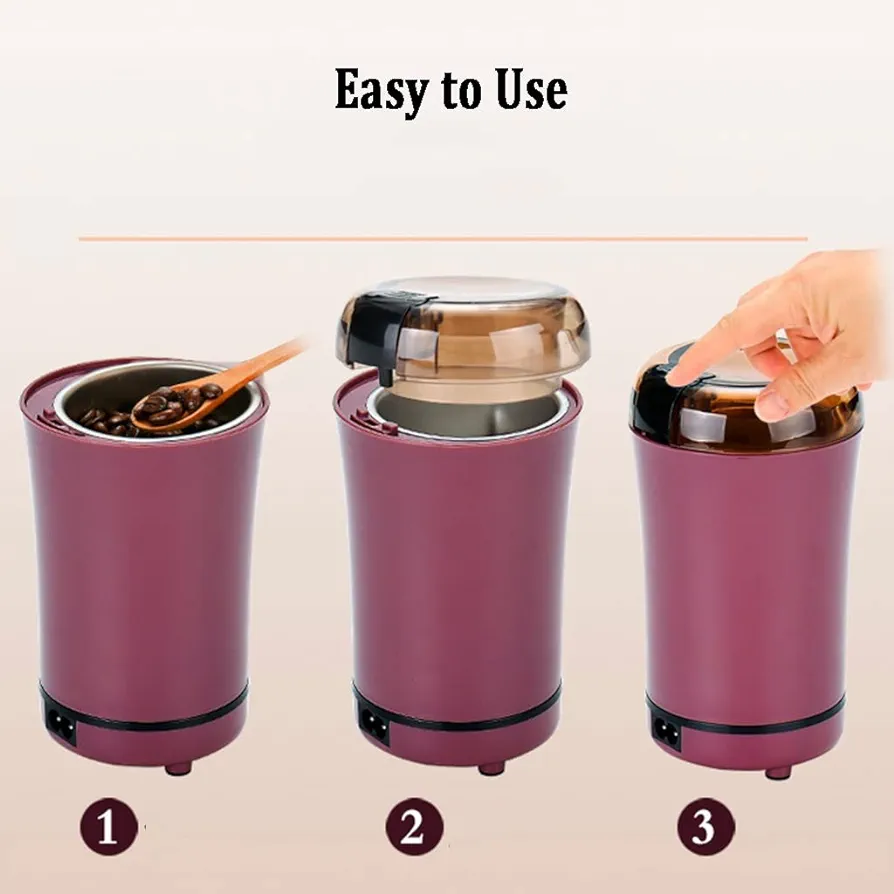 Easy to Use

1

2

3