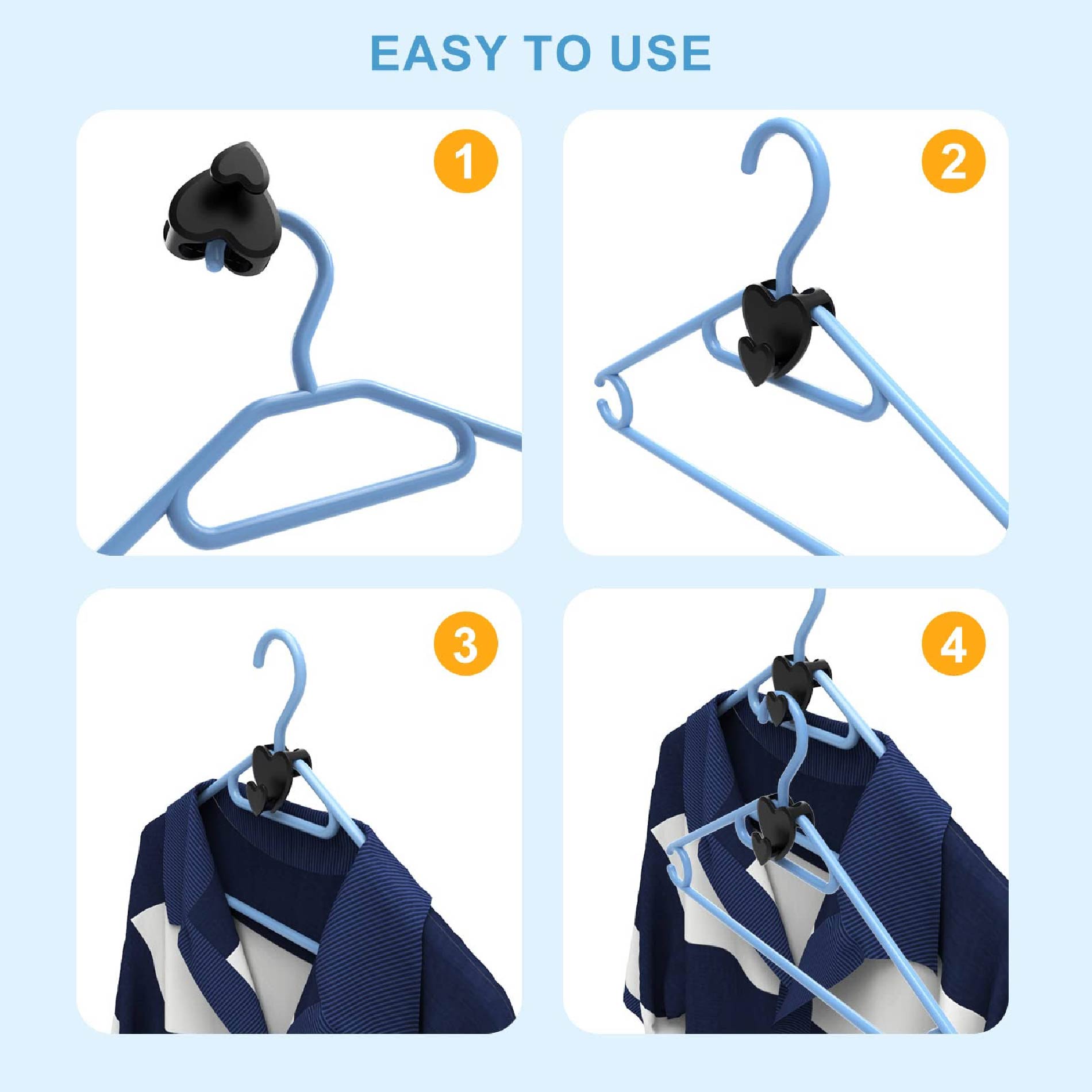 EASY TO USE

1

2

3

4