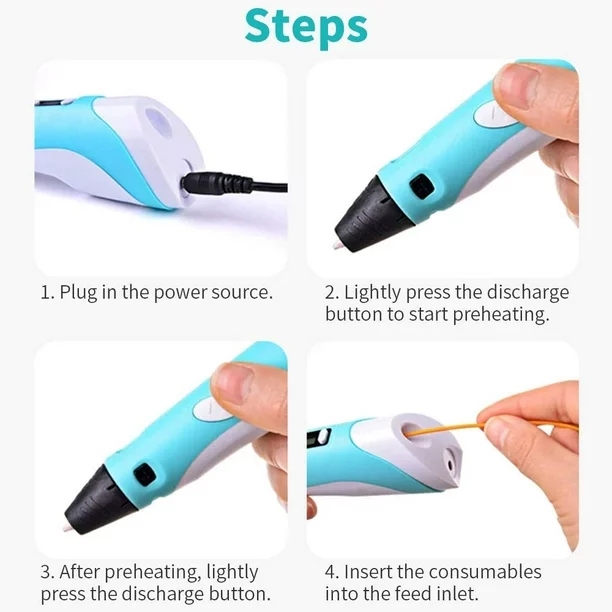 Steps

1. Plug in the power source.

2. Lightly press the discharge button to start preheating.

3. After preheating, lightly press the discharge button.

4. Insert the consumables into the feed inlet.