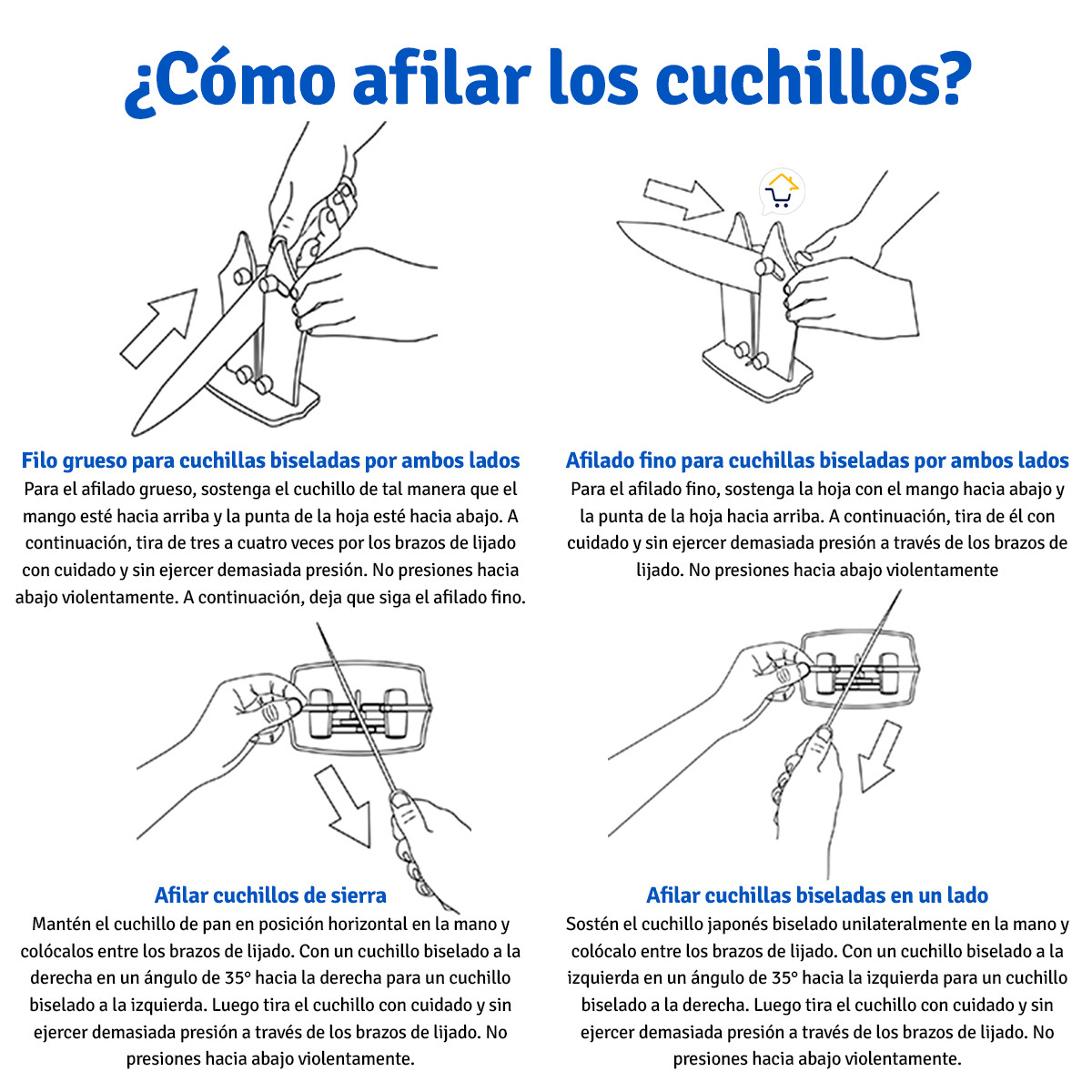 ¿Cómo afilar los cuchillos?

Filo grueso para cuchillas biseladas por ambos lados
Para el afilado grueso, sostenga el cuchillo de tal manera que el mango esté hacia arriba y la punta de la hoja esté hacia abajo. A continuación, tira de tres a cuatro veces por los brazos de lijado con cuidado y sin ejercer demasiada presión. No presiones hacia abajo violentamente. A continuación, deja que siga el afilado fino.

Afilado fino para cuchillas biseladas por ambos lados
Para el afilado fino, sostenga la hoja con el mango hacia abajo y la punta de la hoja hacia arriba. A continuación, tira de él con cuidado y sin ejercer demasiada presión a través de los brazos de lijado. No presiones hacia abajo violentamente

Afilar cuchillos de sierra
Mantén el cuchillo de pan en posición horizontal en la mano y colócalos entre los brazos de lijado. Con un cuchillo biselado a la derecha en un ángulo de 35° hacia la derecha para un cuchillo biselado a la izquierda. Luego tira el cuchillo con cuidado y sin ejercer demasiada presión a través de los brazos de lijado. No presiones hacia abajo violentamente.

Afilar cuchillas biseladas en un lado
Sostén el cuchillo japonés biselado unilateralmente en la mano y colócalo entre los brazos de lijado. Con un cuchillo biselado a la izquierda en un ángulo de 35° hacia la izquierda para un cuchillo biselado a la derecha. Luego tira el cuchillo con cuidado y sin ejercer demasiada presión a través de los brazos de lijado. No presiones hacia abajo violentamente.