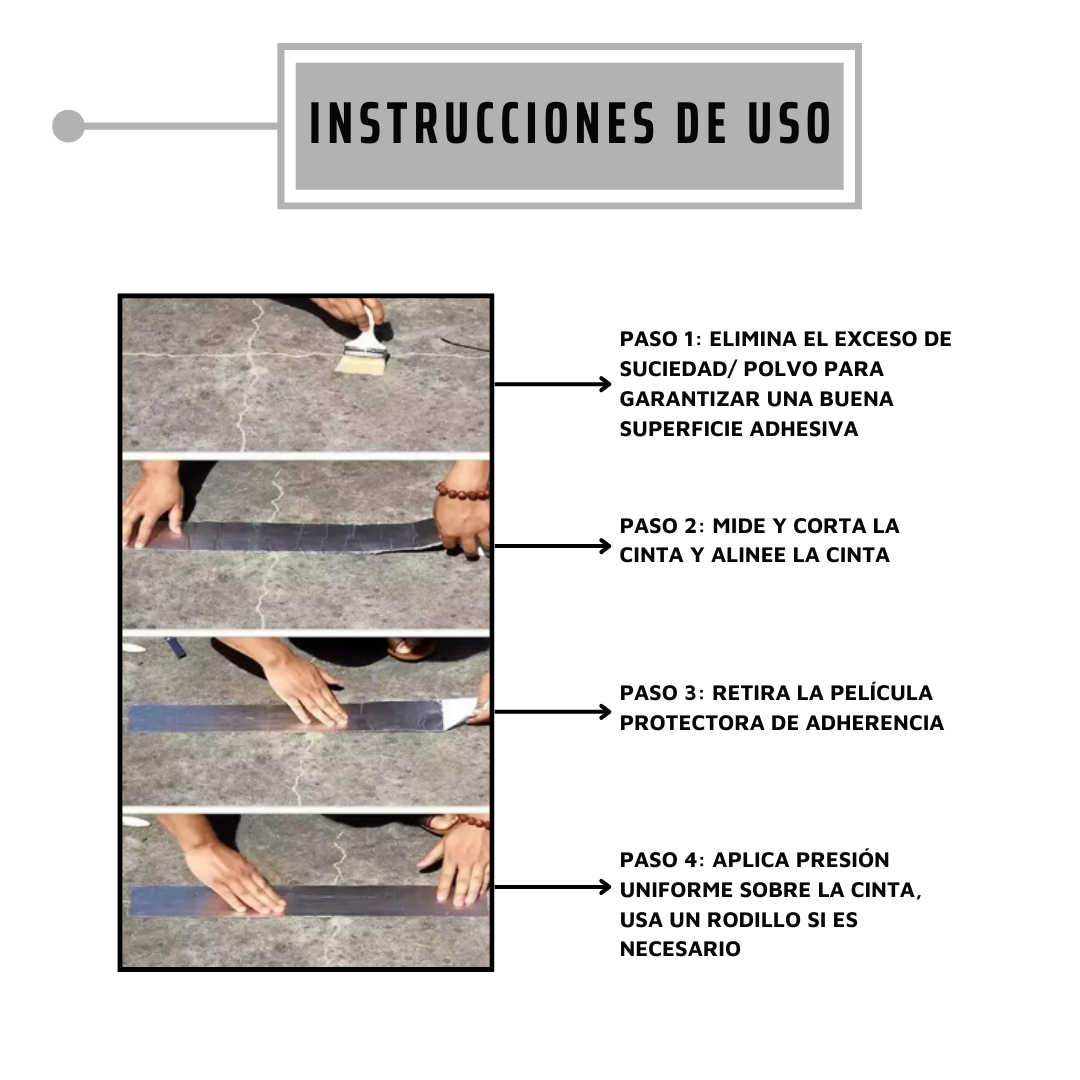 INSTRUCCIONES DE USO

PASO 1: ELIMINA EL EXCESO DE SUCIEDAD/ POLVO PARA GARANTIZAR UNA BUENA SUPERFICIE ADHESIVA

PASO 2: MIDE Y CORTA LA CINTA Y ALINEE LA CINTA

PASO 3: RETIRA LA PELÍCULA PROTECTORA DE ADHERENCIA

PASO 4: APLICA PRESIÓN UNIFORME SOBRE LA CINTA, USA UN RODILLO SI ES NECESARIO