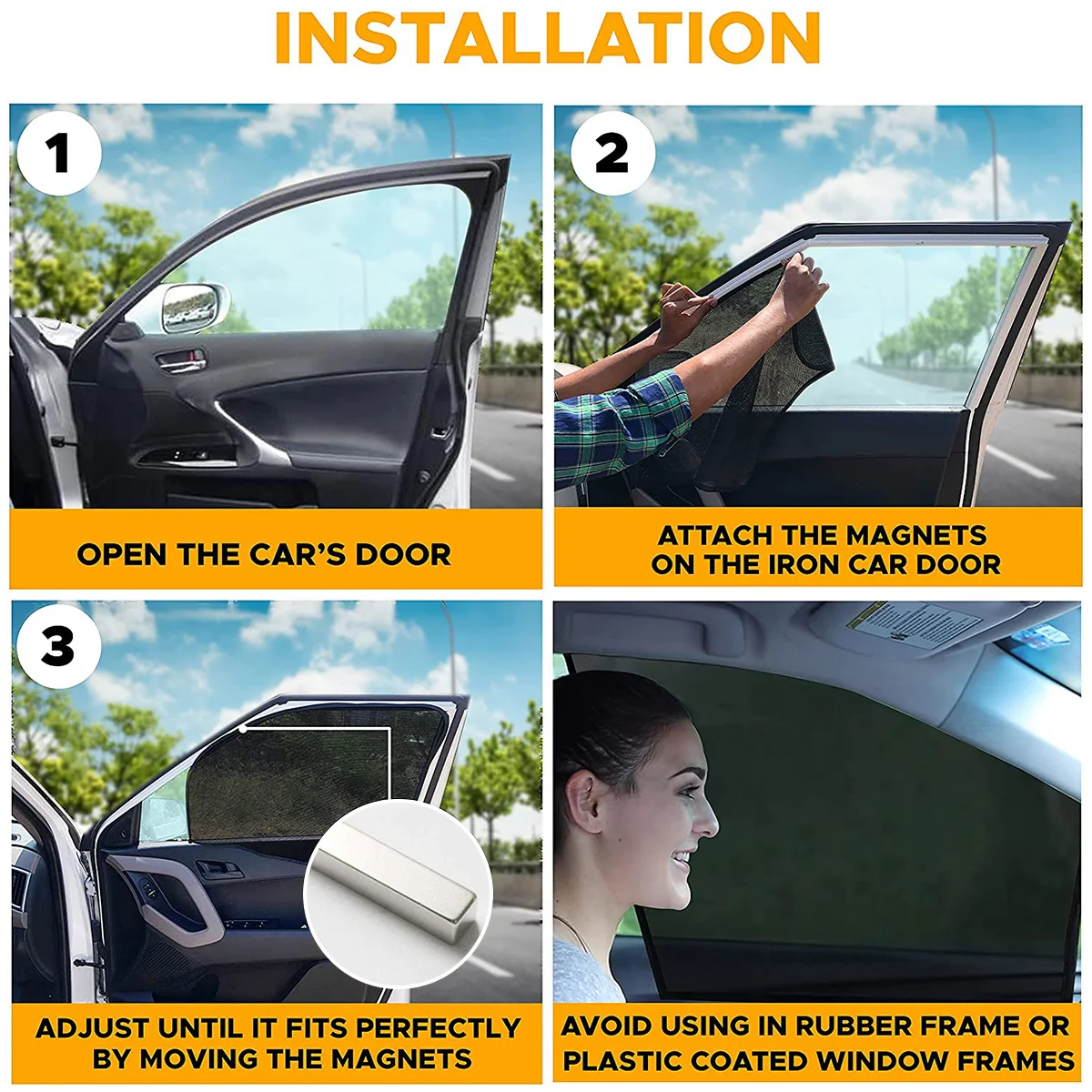 INSTALLATION

1

OPEN THE CAR'S DOOR

2

ATTACH THE MAGNETS ON THE IRON CAR DOOR

3

ADJUST UNTIL IT FITS PERFECTLY BY MOVING THE MAGNETS

AVOID USING IN RUBBER FRAME OR PLASTIC COATED WINDOW FRAMES