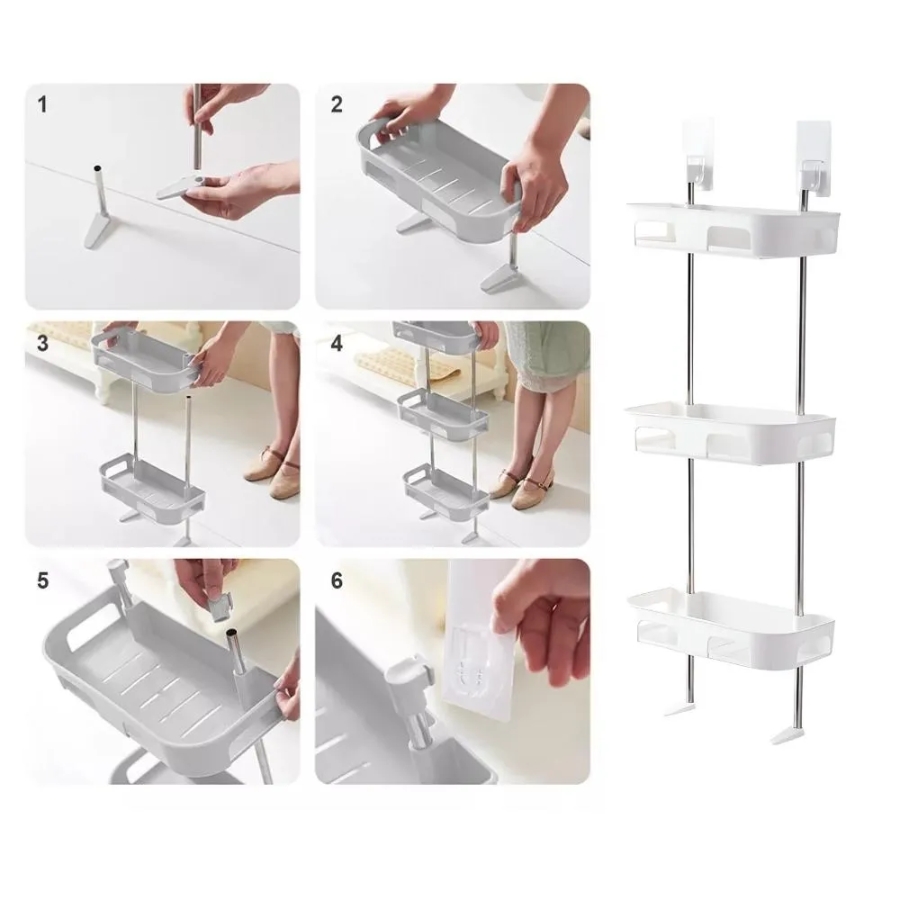 1

2

3

4

5

6