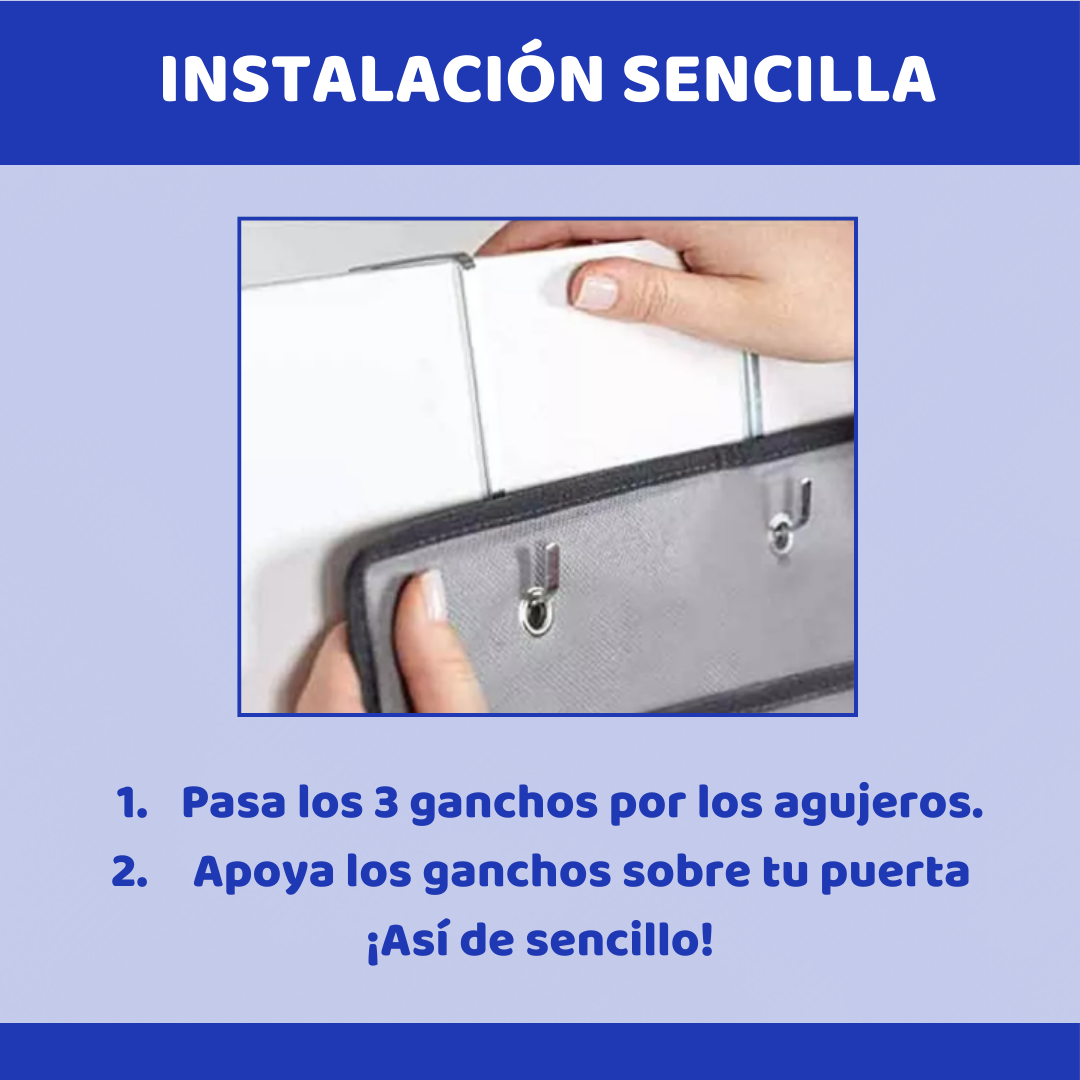 INSTALACIÓN SENCILLA

1. Pasa los 3 ganchos por los agujeros.
2. Apoya los ganchos sobre tu puerta

¡Así de sencillo!