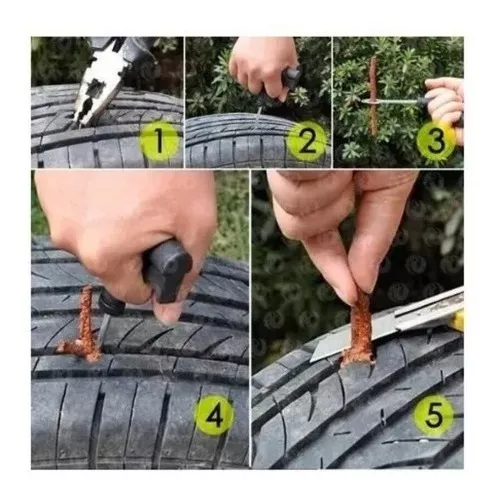 1

2

3

4

5