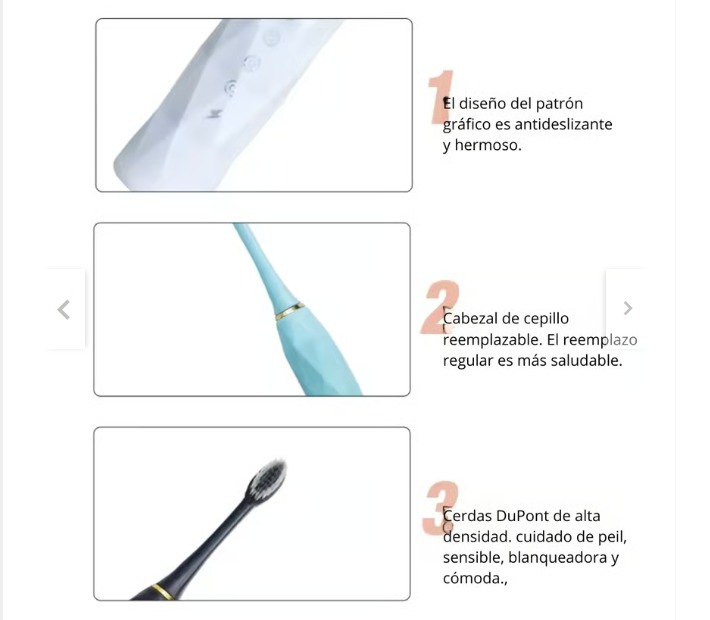 1
El diseño del patrón gráfico es antideslizante y hermoso.

2
Cabezal de cepillo reemplazable. El reemplazo regular es más saludable.

3
Cerdas DuPont de alta densidad. cuidado de peil, sensible, blanqueadora y cómoda.,