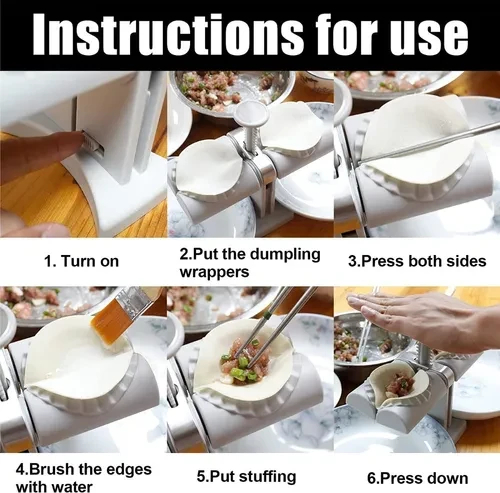 Instructions for use

1. Turn on

2.Put the dumpling wrappers

3.Press both sides

4.Brush the edges with water

5.Put stuffing

6.Press down