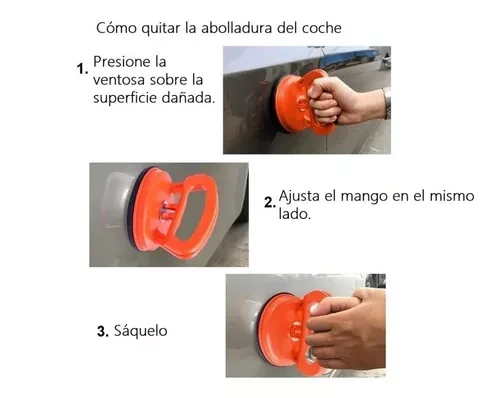 Cómo quitar la abolladura del coche

1. Presione la ventosa sobre la superficie dañada.

2. Ajusta el mango en el mismo lado.

3. Sáquelo