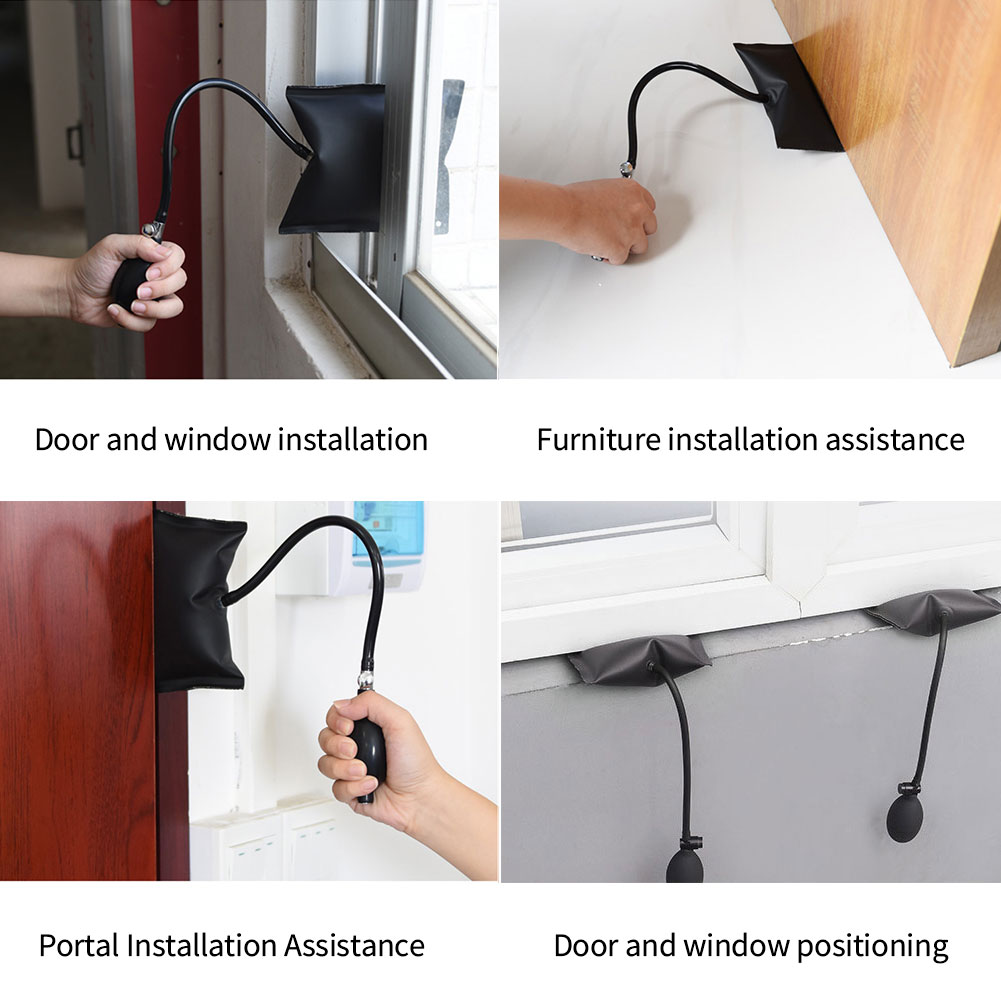 Door and window installation

Furniture installation assistance

Portal Installation Assistance

Door and window positioning