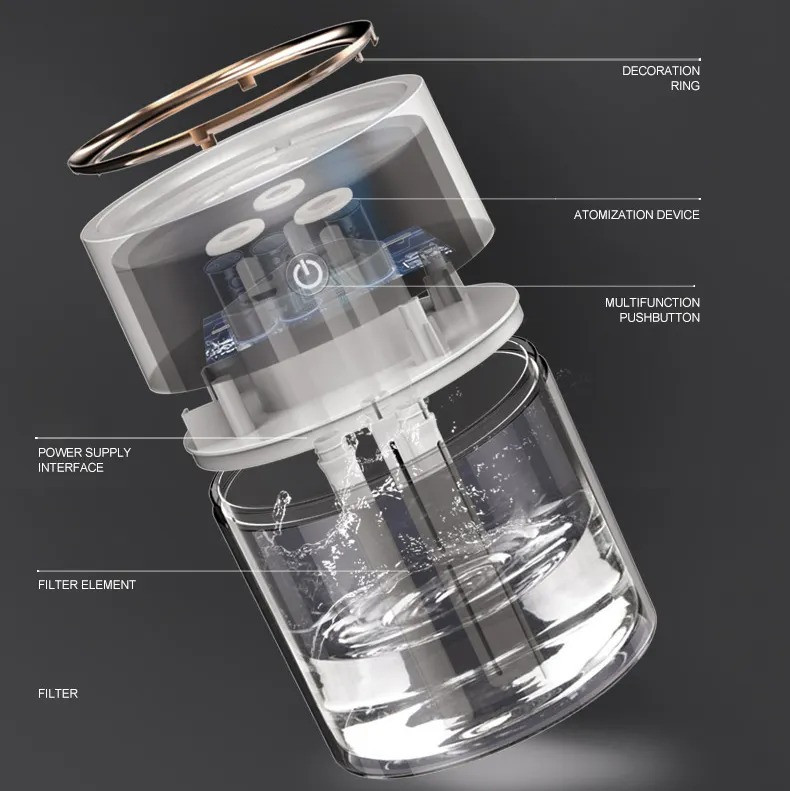 DECORATION
RING

ATOMIZATION DEVICE

MULTIFUNCTION
PUSHBUTTON

POWER SUPPLY
INTERFACE

FILTER ELEMENT

FILTER