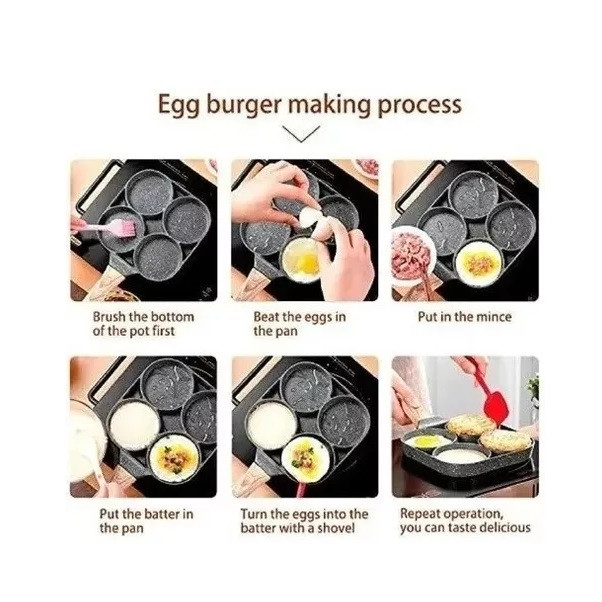 Egg burger making process

Brush the bottom of the pot first

Beat the eggs in the pan

Put in the mince

Put the batter in the pan

Turn the eggs into the batter with a shovel

Repeat operation, you can taste delicious